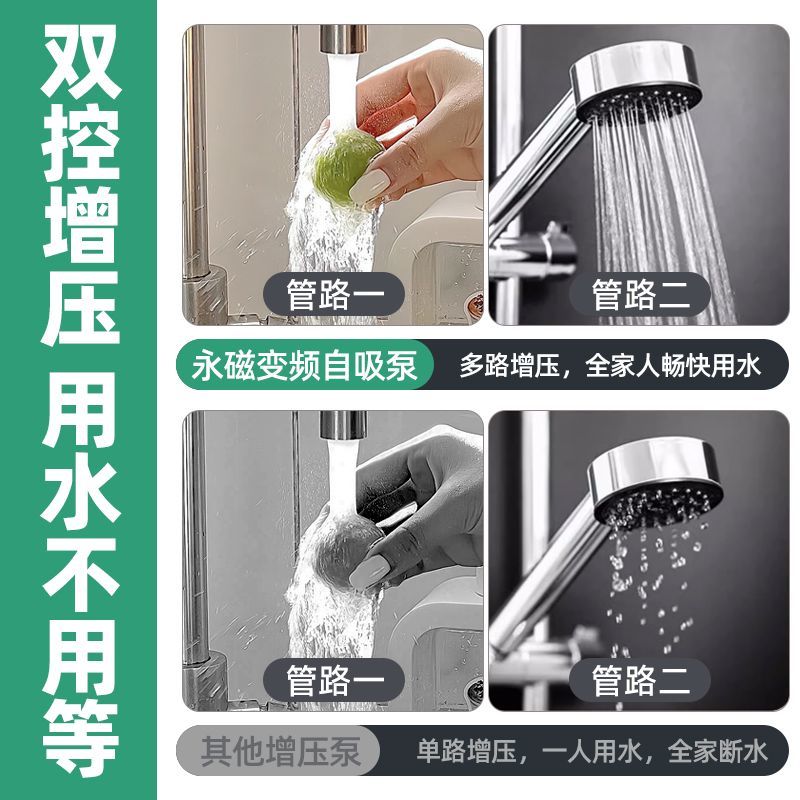 双控增压 用水不用等

管路一

管路二

永磁变频自吸泵

多路增压，全家人畅快用水

管路一

管路二

其他增压泵

单路增压，一人用水，全家断水