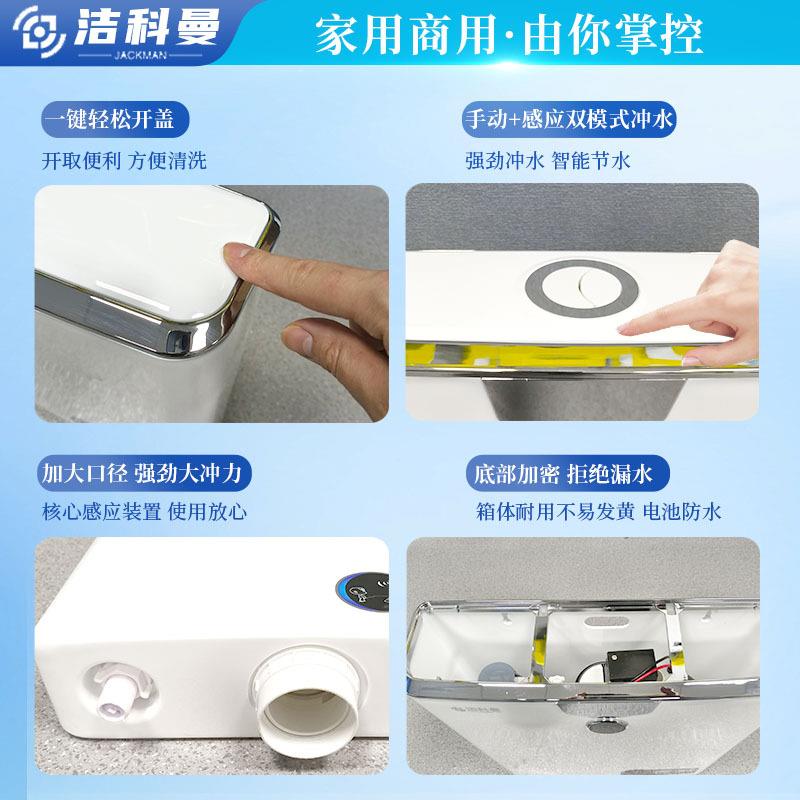 洁科曼
JACKMAN

家用商用·由你掌控

一键轻松开盖
开取便利 方便清洗

手动+感应双模式冲水
强劲冲水 智能节水

加大口径 强劲大冲力
核心感应装置 使用放心

底部加密 拒绝漏水
箱体耐用不易发黄 电池防水