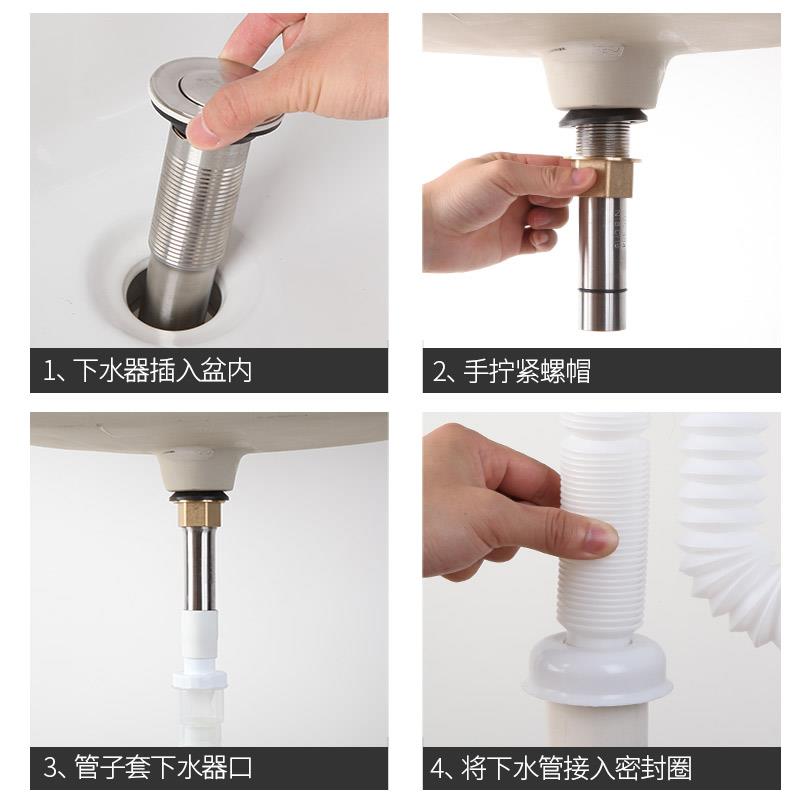 1、下水器插入盆内

2、手拧紧螺帽

3、管子套下水器口

4、将下水管接入密封圈