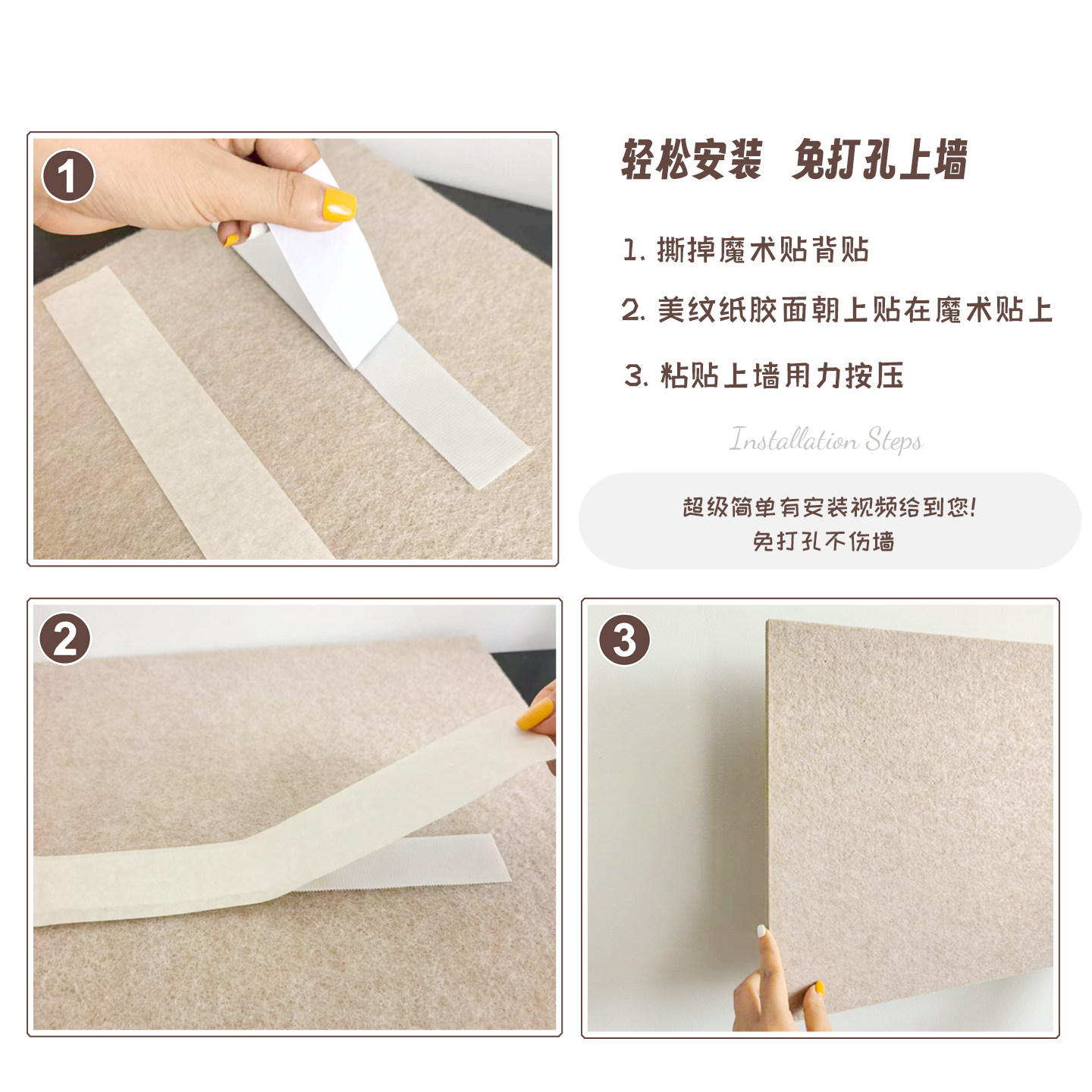 1

轻松安装 免打孔上墙

1. 撕掉魔术贴背贴

2. 美纹纸胶面朝上贴在魔术贴上

3. 粘贴上墙用力按压

Installation Steps

超级简单有安装视频给到您!
免打孔不伤墙

2

3