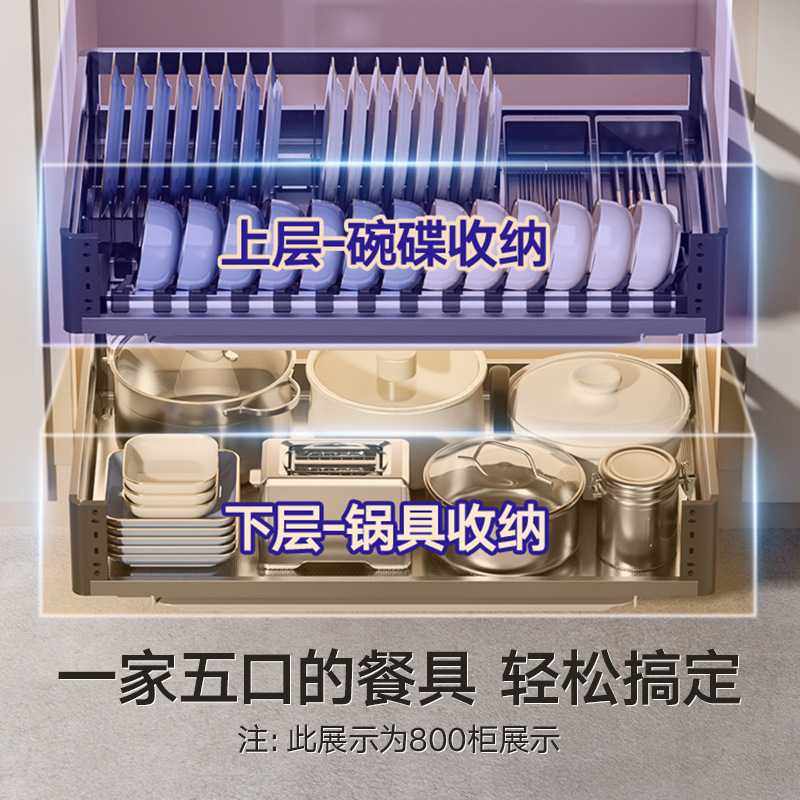 上层-碗碟收纳

下层-锅具收纳

一家五口的餐具 轻松搞定

注: 此展示为800柜展示