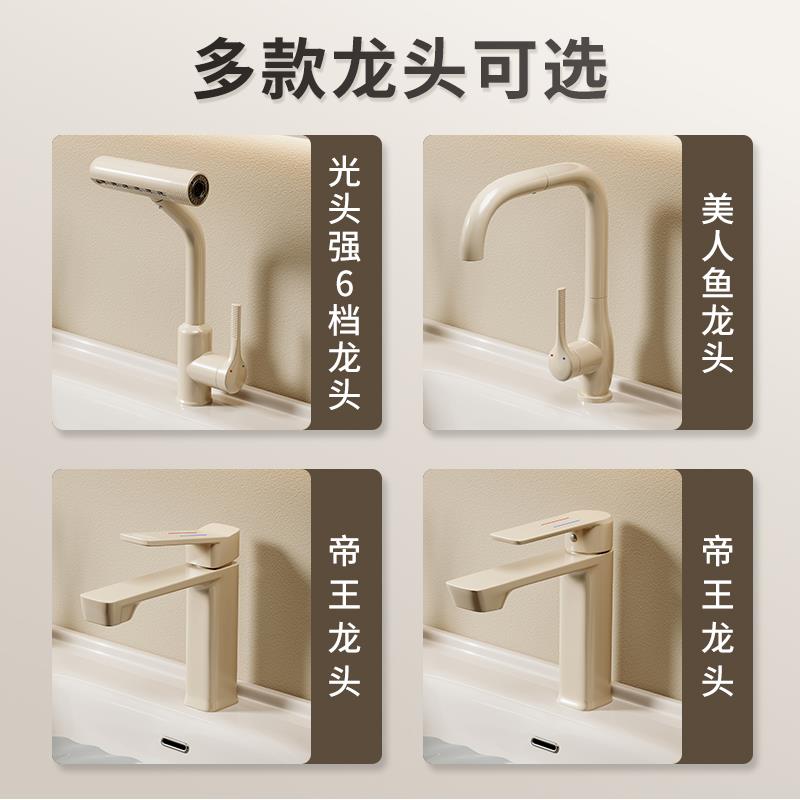 多款龙头可选

光头强6档龙头

美人鱼龙头

帝王龙头

帝王龙头