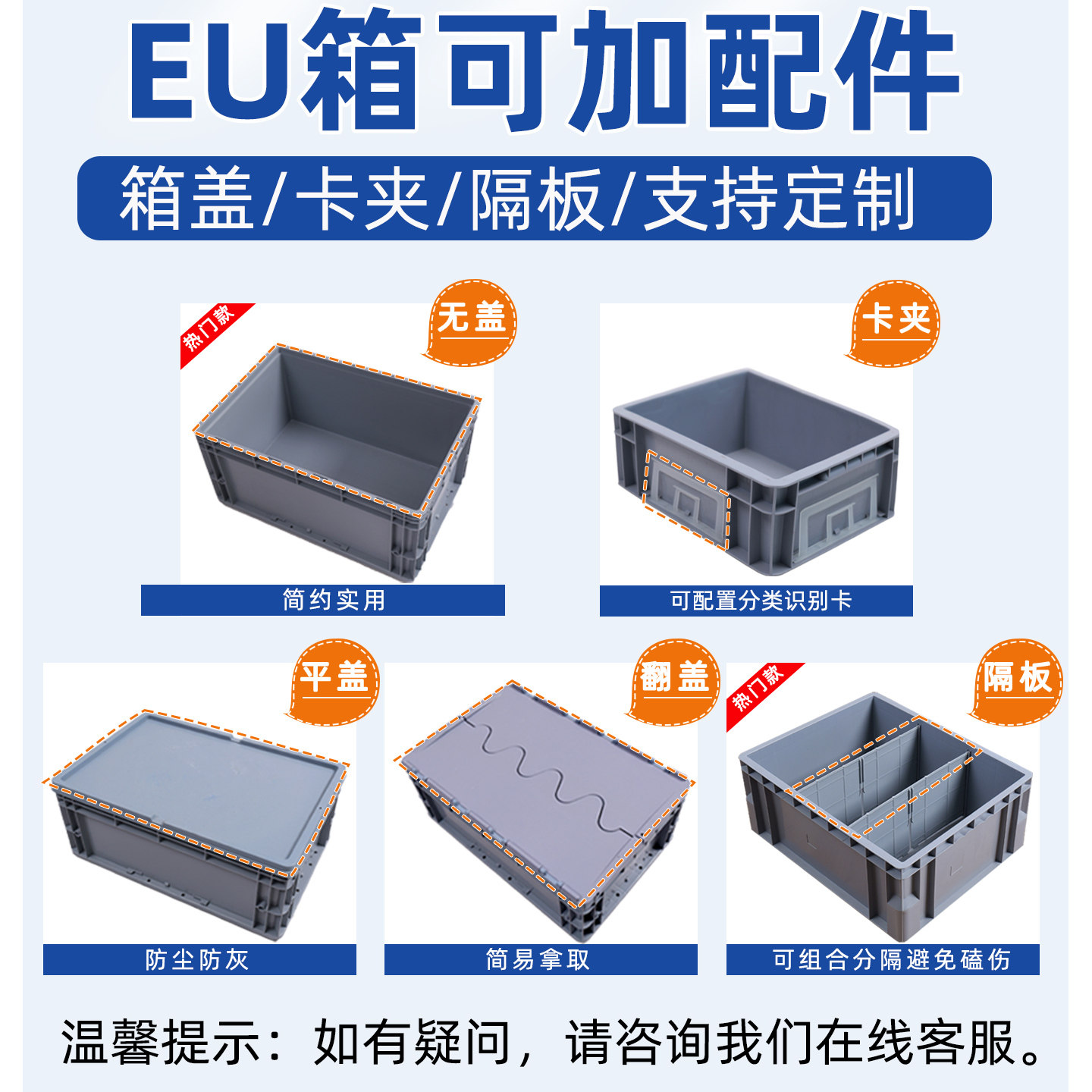 EU箱可加配件

箱盖/卡夹/隔板/支持定制

热门款

无盖

简约实用

卡夹

可配置分类识别卡

平盖

防尘防灰

翻盖

简易拿取

热门款

隔板

可组合分隔避免磕伤

温馨提示：如有疑问，请咨询我们在线客服。