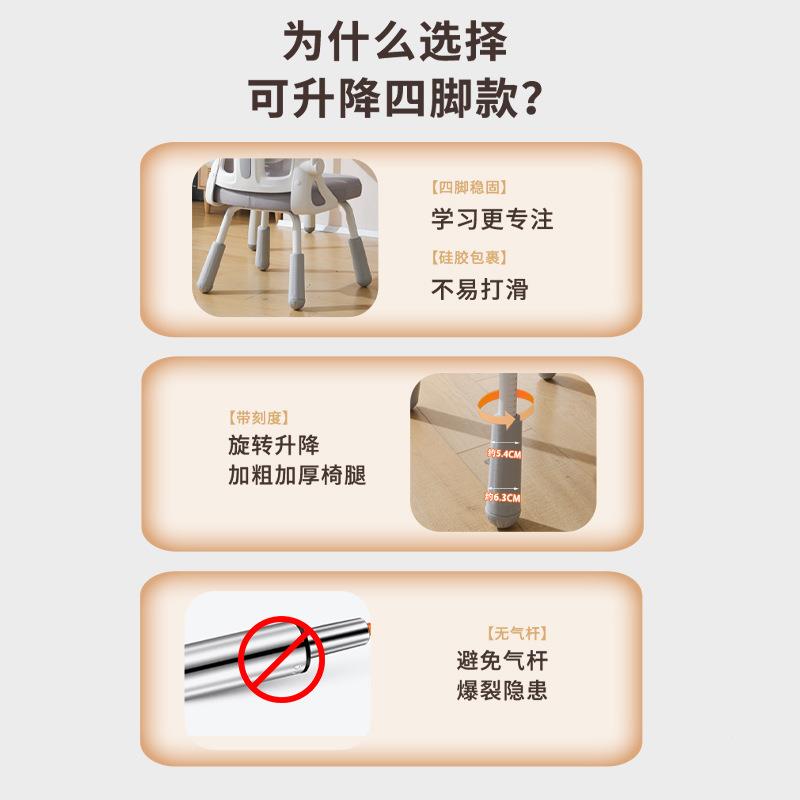 为什么选择
可升降四脚款?

【四脚稳固】
学习更专注
【硅胶包裹】
不易打滑

【带刻度】
旋转升降
加粗加厚椅腿

约5.4CM
约6.3CM

【无气杆】
避免气杆
爆裂隐患