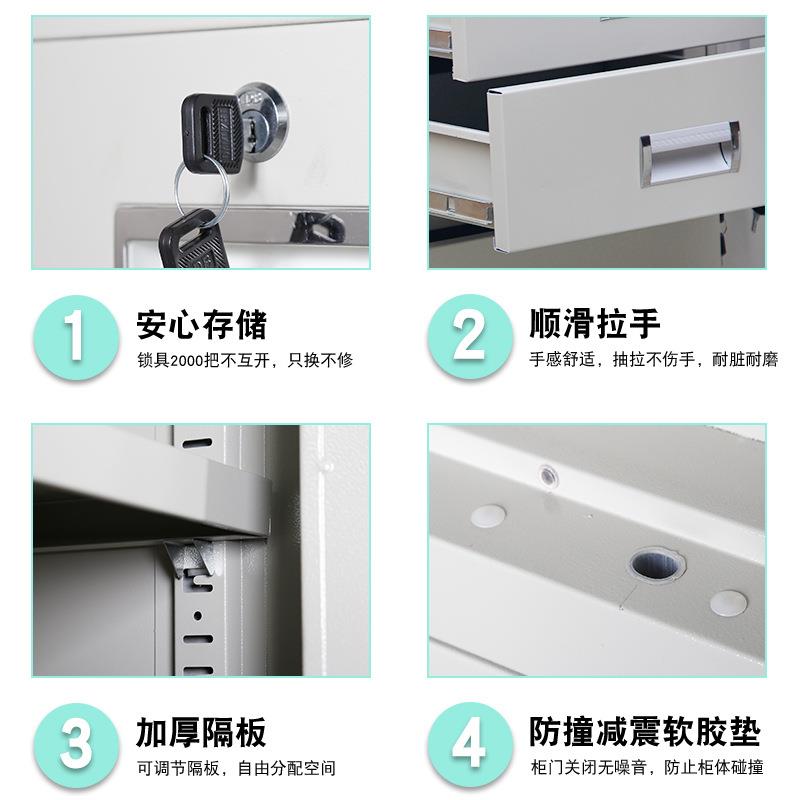 1
安心存储
锁具2000把不互开，只换不修

2
顺滑拉手
手感舒适，抽拉不伤手，耐脏耐磨

3
加厚隔板
可调节隔板，自由分配空间

4
防撞减震软胶垫
柜门关闭无噪音，防止柜体碰撞