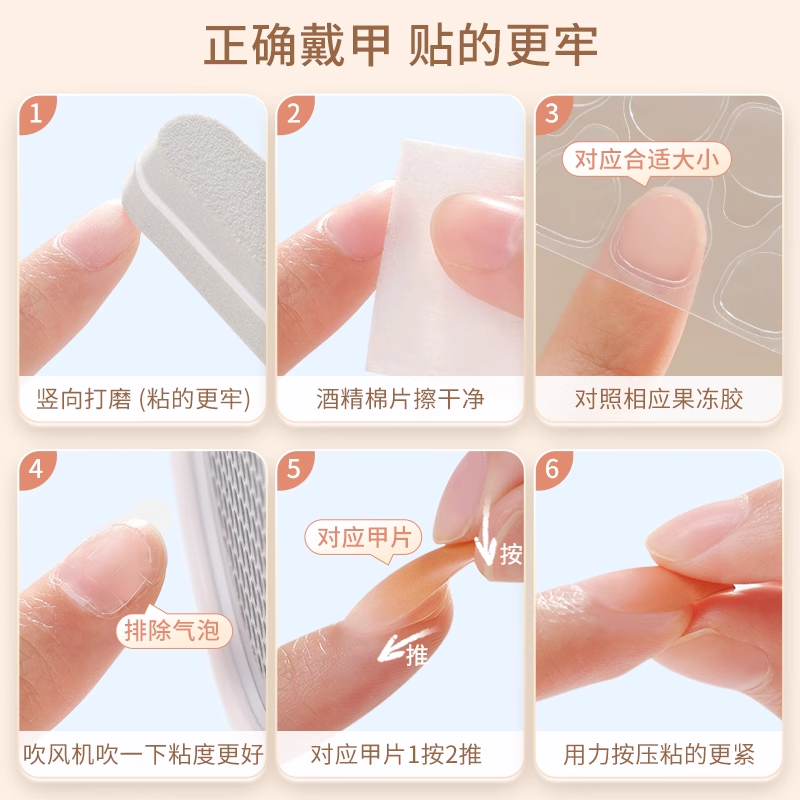 正确戴甲 贴的更牢

1
竖向打磨 (粘的更牢)

2
酒精棉片擦干净

3
对应合适大小
对照相应果冻胶

4
排除气泡
吹风机吹一下粘度更好

5
对应甲片
按
推
对应甲片1按2推

6
用力按压粘的更紧