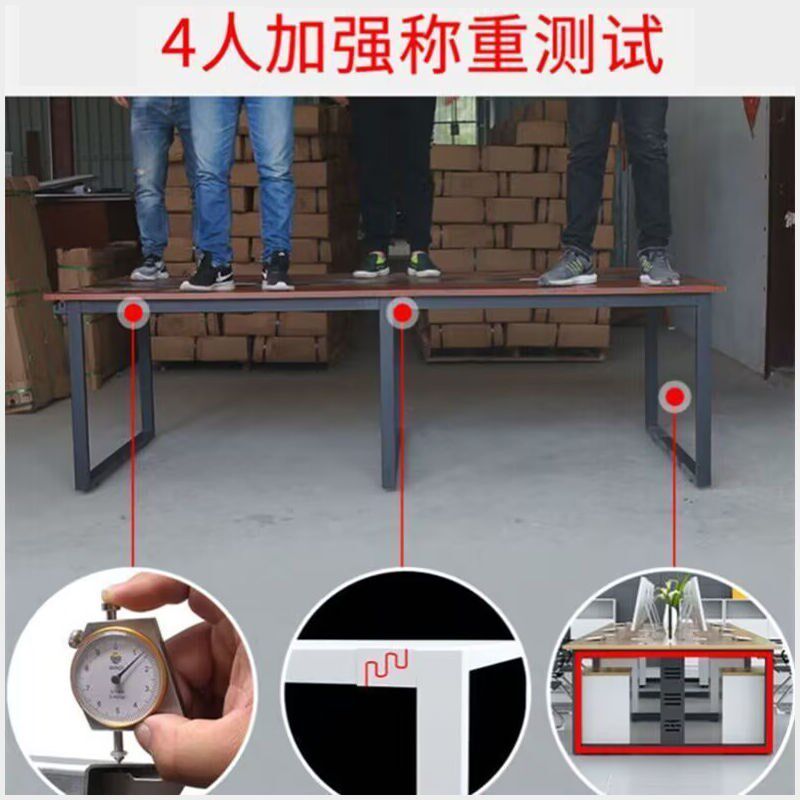 4人加强称重测试