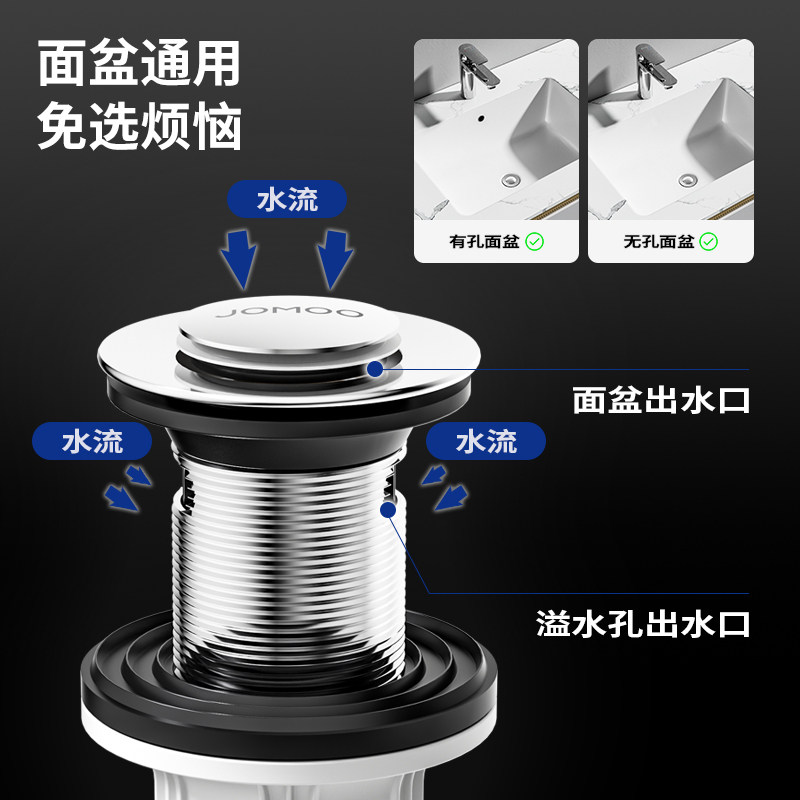 面盆通用
免选烦恼

有孔面盆

无孔面盆

水流

JOMOO

面盆出水口

水流

水流

溢水孔出水口