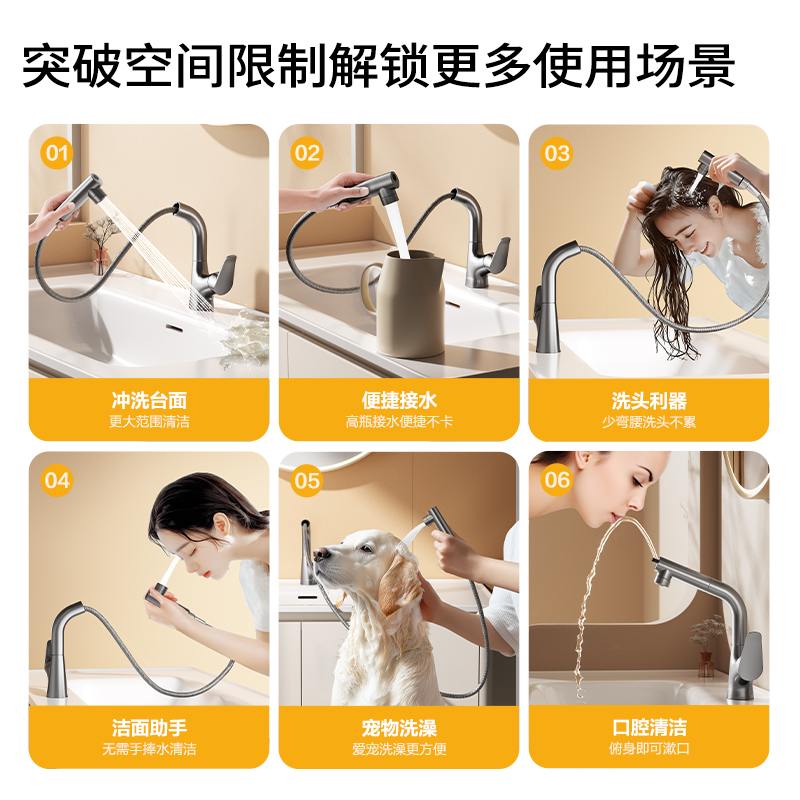 突破空间限制解锁更多使用场景

01
冲洗台面
更大范围清洁

02
便捷接水
高瓶接水便捷不卡

03
洗头利器
少弯腰洗头不累

04
洁面助手
无需手捧水清洁

05
宠物洗澡
爱宠洗澡更方便

06
口腔清洁
俯身即可漱口