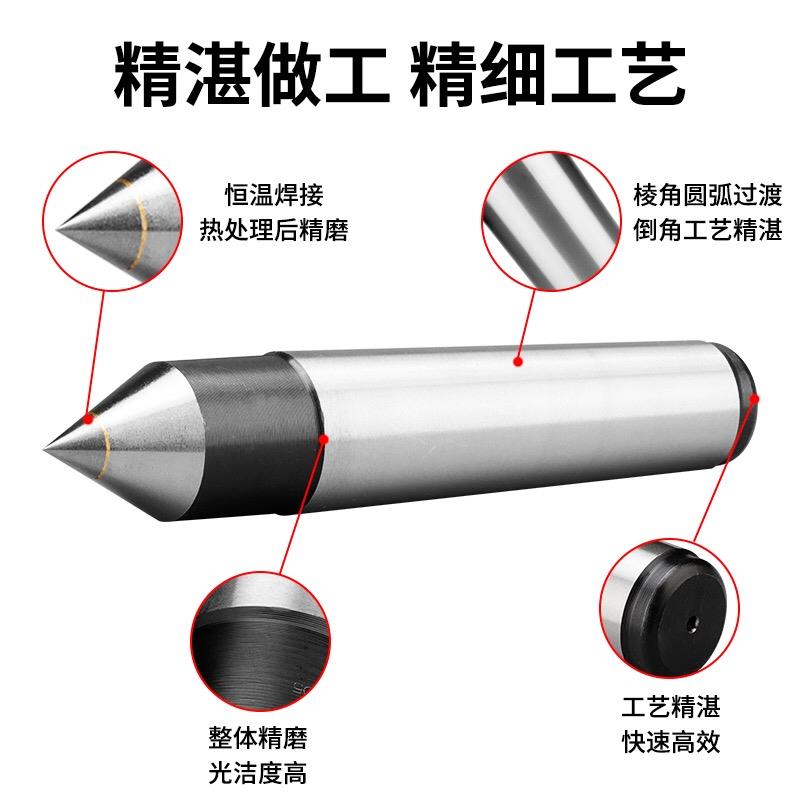 精湛做工 精细工艺

恒温焊接
热处理后精磨

棱角圆弧过渡
倒角工艺精湛

整体精磨
光洁度高

工艺精湛
快速高效