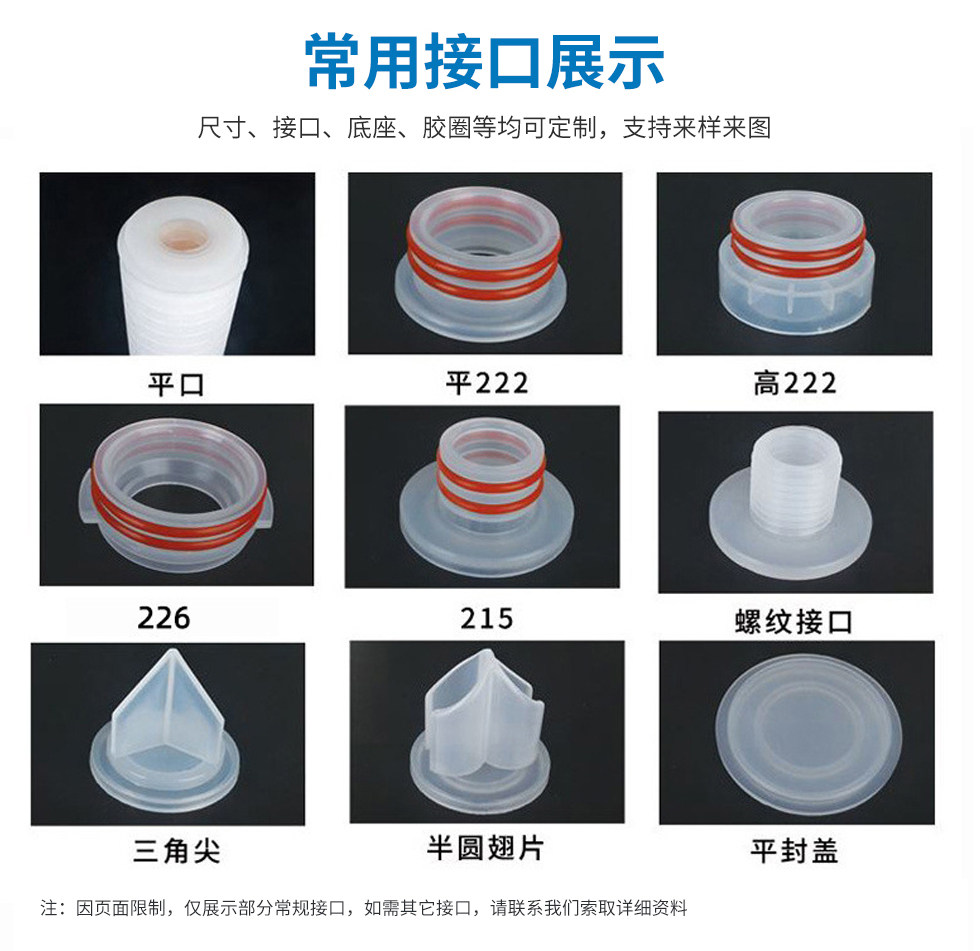 常用接口展示

尺寸、接口、底座、胶圈等均可定制，支持来样来图

平口

平222

高222

226

215

螺纹接口

三角尖

半圆翅片

平封盖

注：因页面限制，仅展示部分常规接口，如需其它接口，请联系我们索取详细资料