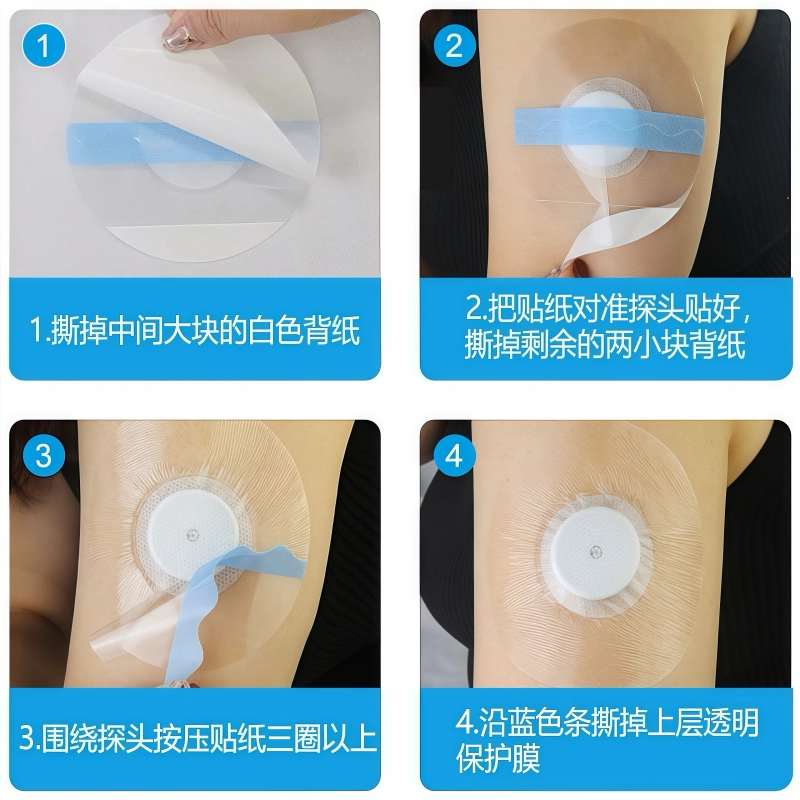 1

1.撕掉中间大块的白色背纸

2

2.把贴纸对准探头贴好，撕掉剩余的两小块背纸

3

3.围绕探头按压贴纸三圈以上

4

4.沿蓝色条撕掉上层透明保护膜