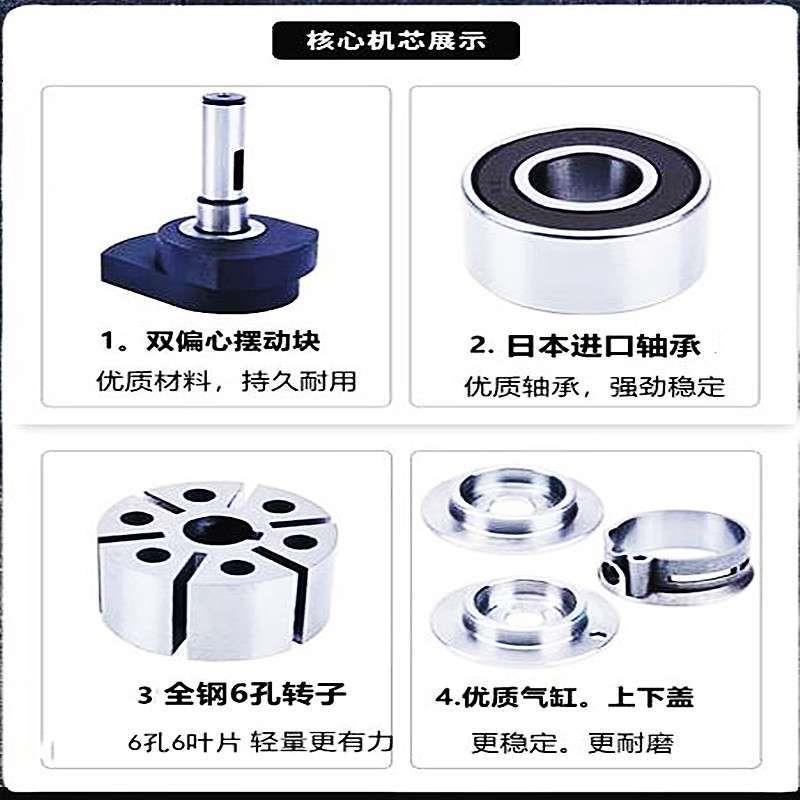 核心机芯展示

1。双偏心摆动块
优质材料，持久耐用

2. 日本进口轴承
优质轴承，强劲稳定

3 全钢6孔转子
6孔6叶片 轻量更有力

4.优质气缸。上下盖
更稳定。更耐磨