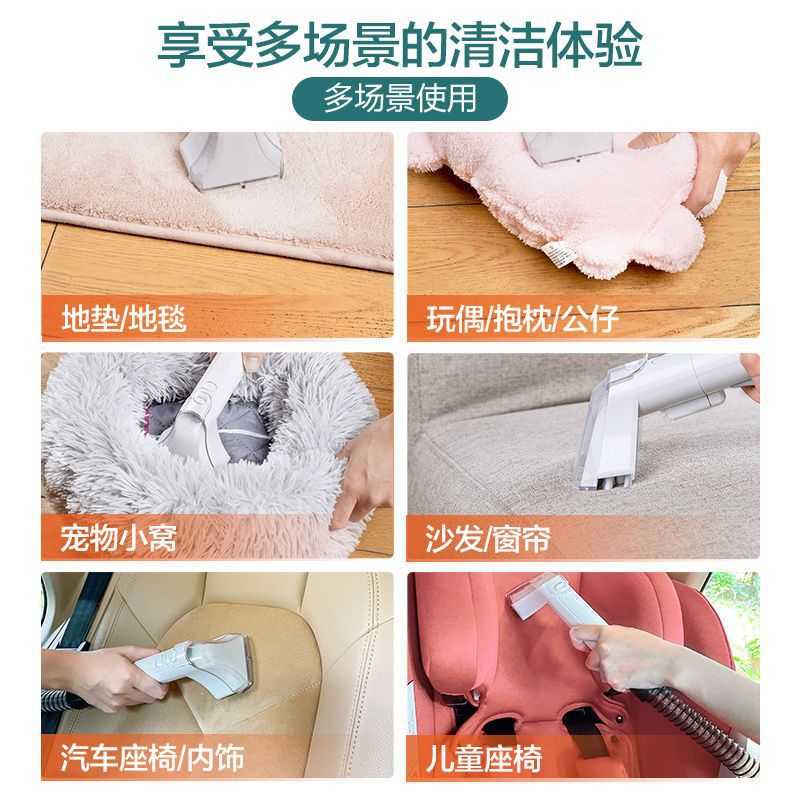 享受多场景的清洁体验

多场景使用

地垫/地毯

玩偶/抱枕/公仔

宠物小窝

沙发/窗帘

汽车座椅/内饰

儿童座椅