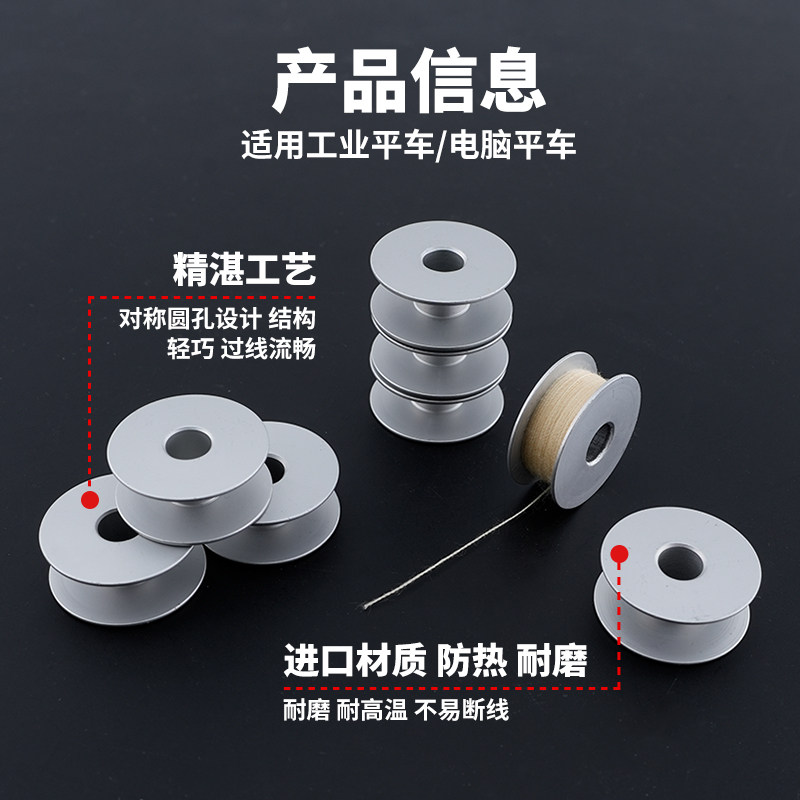 产品信息
适用工业平车/电脑平车

精湛工艺
对称圆孔设计 结构轻巧 过线流畅

进口材质 防热 耐磨
耐磨 耐高温 不易断线