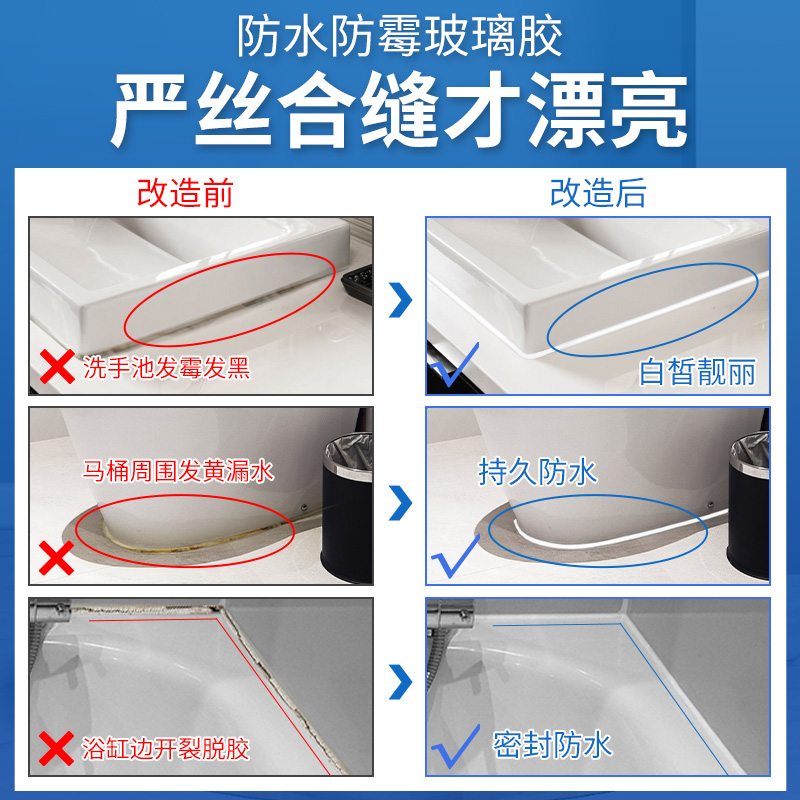 防水防霉玻璃胶
严丝合缝才漂亮

改造前

洗手池发霉发黑

马桶周围发黄漏水

浴缸边开裂脱胶

改造后

白皙靓丽

持久防水

密封防水