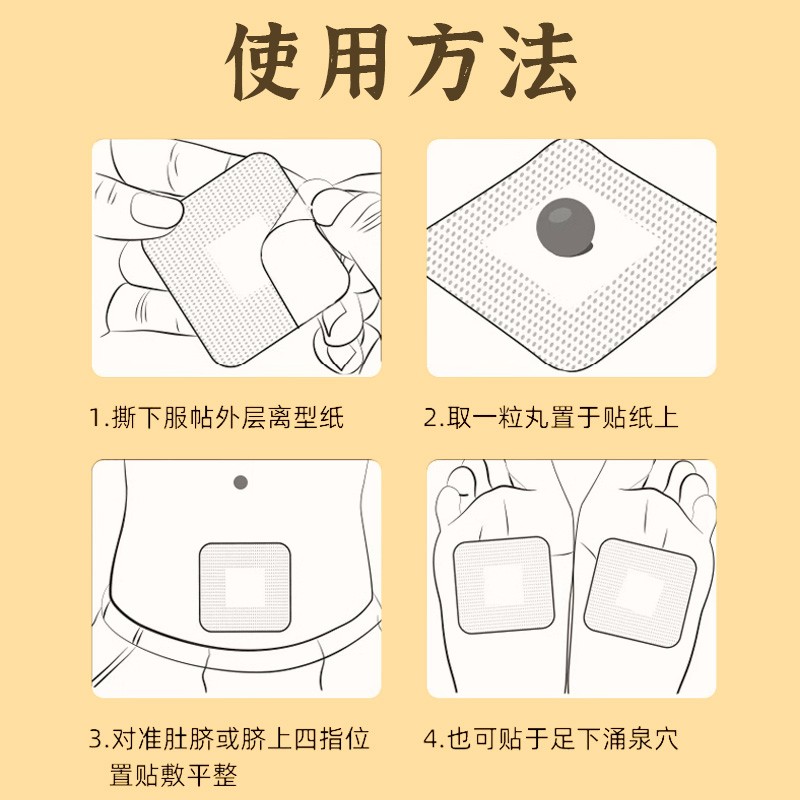 使用方法

1.撕下服帖外层离型纸

2.取一粒丸置于贴纸上

3.对准肚脐或脐上四指位置贴敷平整

4.也可贴于足下涌泉穴