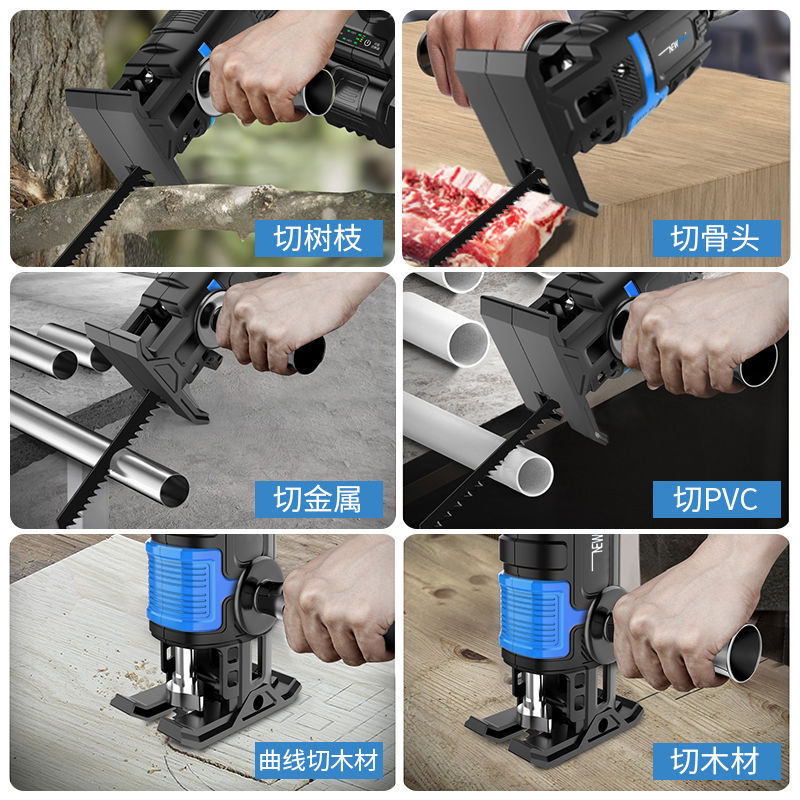 切树枝

NEW
切骨头

切金属

切PVC

曲线切木材

NEW
切木材