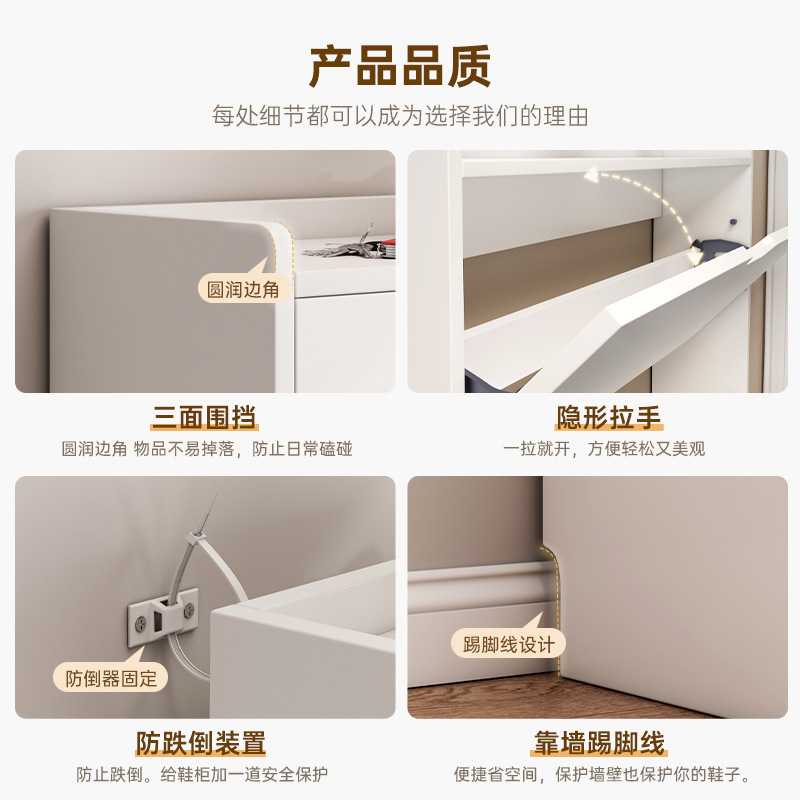 产品品质

每处细节都可以成为选择我们的理由

圆润边角

三面围挡

圆润边角 物品不易掉落，防止日常磕碰

隐形拉手

一拉就开，方便轻松又美观

防倒器固定

防跌倒装置

防止跌倒。给鞋柜加一道安全保护

踢脚线设计

靠墙踢脚线

便捷省空间，保护墙壁也保护你的鞋子。