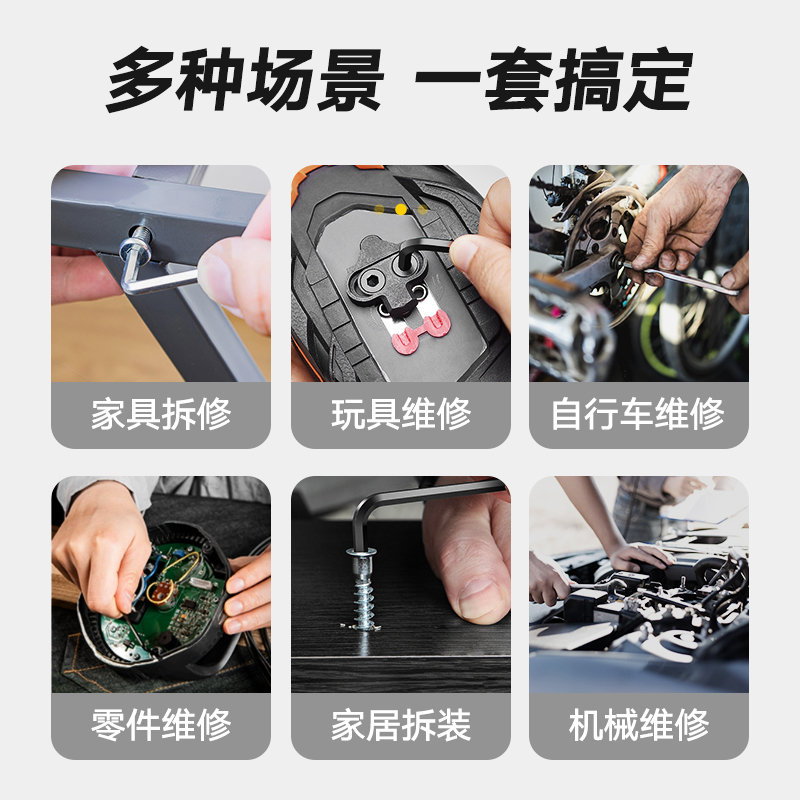 多种场景 一套搞定

家具拆修

玩具维修

自行车维修

零件维修

家居拆装

机械维修