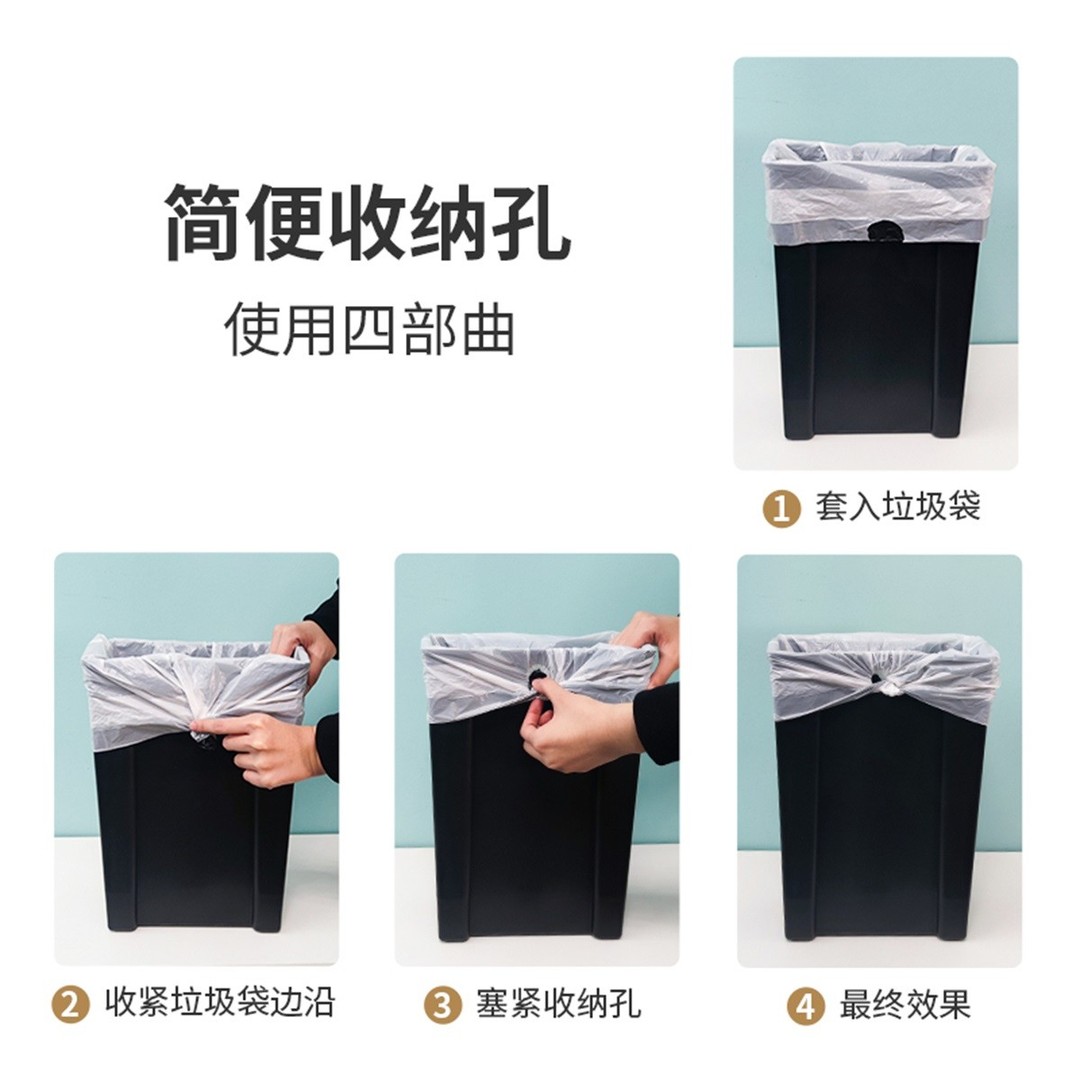 简便收纳孔
使用四部曲

1 套入垃圾袋

2 收紧垃圾袋边沿

3 塞紧收纳孔

4 最终效果