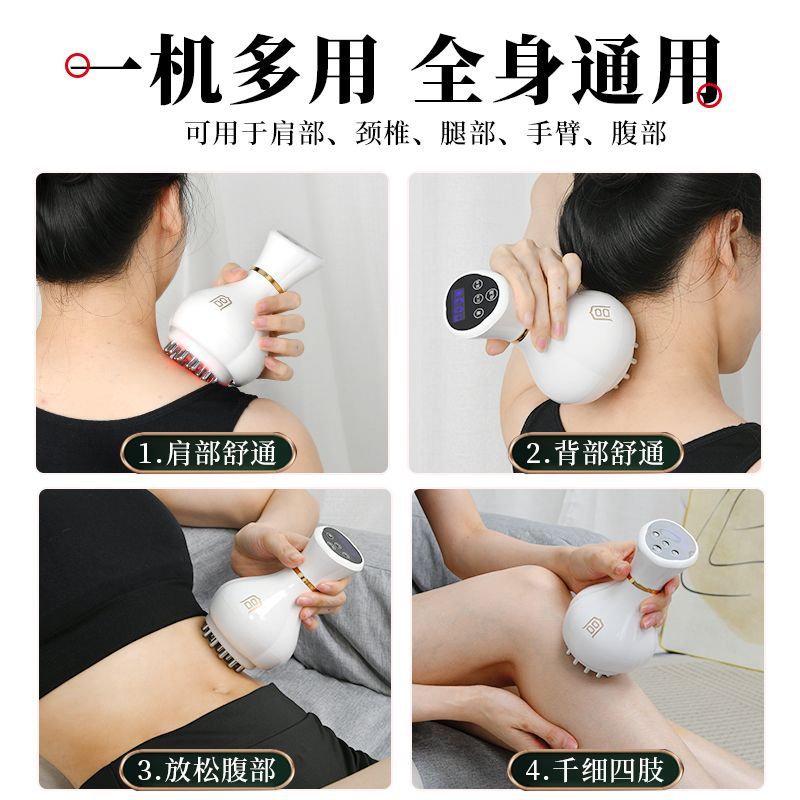 一机多用 全身通用

可用于肩部、颈椎、腿部、手臂、腹部

1.肩部舒通

2.背部舒通

3.放松腹部

4.千细四肢