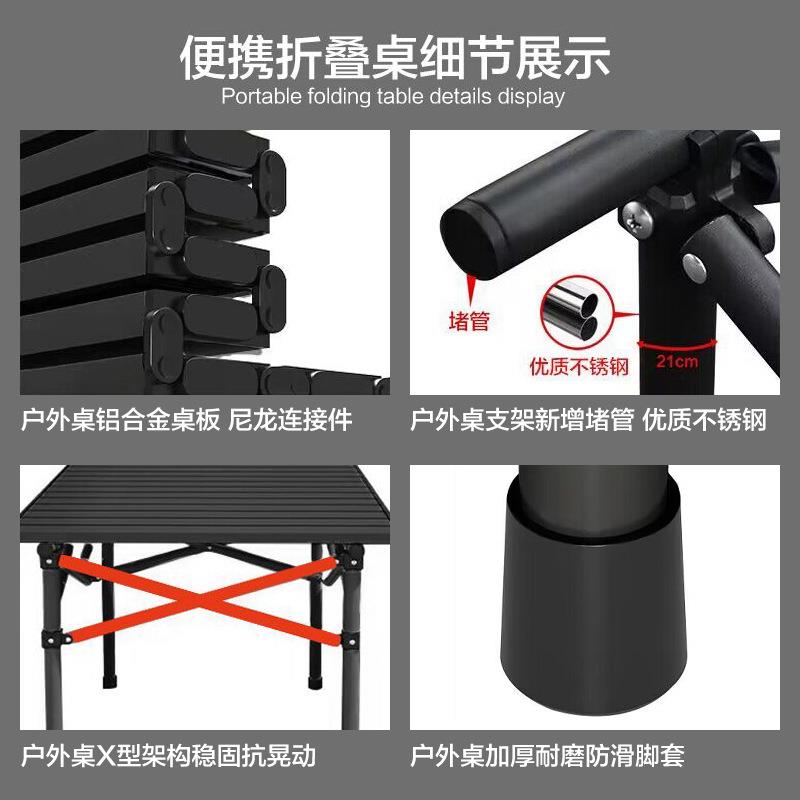 便携折叠桌细节展示
Portable folding table details display

户外桌铝合金桌板 尼龙连接件

堵管
优质不锈钢
21cm

户外桌支架新增堵管 优质不锈钢

户外桌X型架构稳固抗晃动

户外桌加厚耐磨防滑脚套