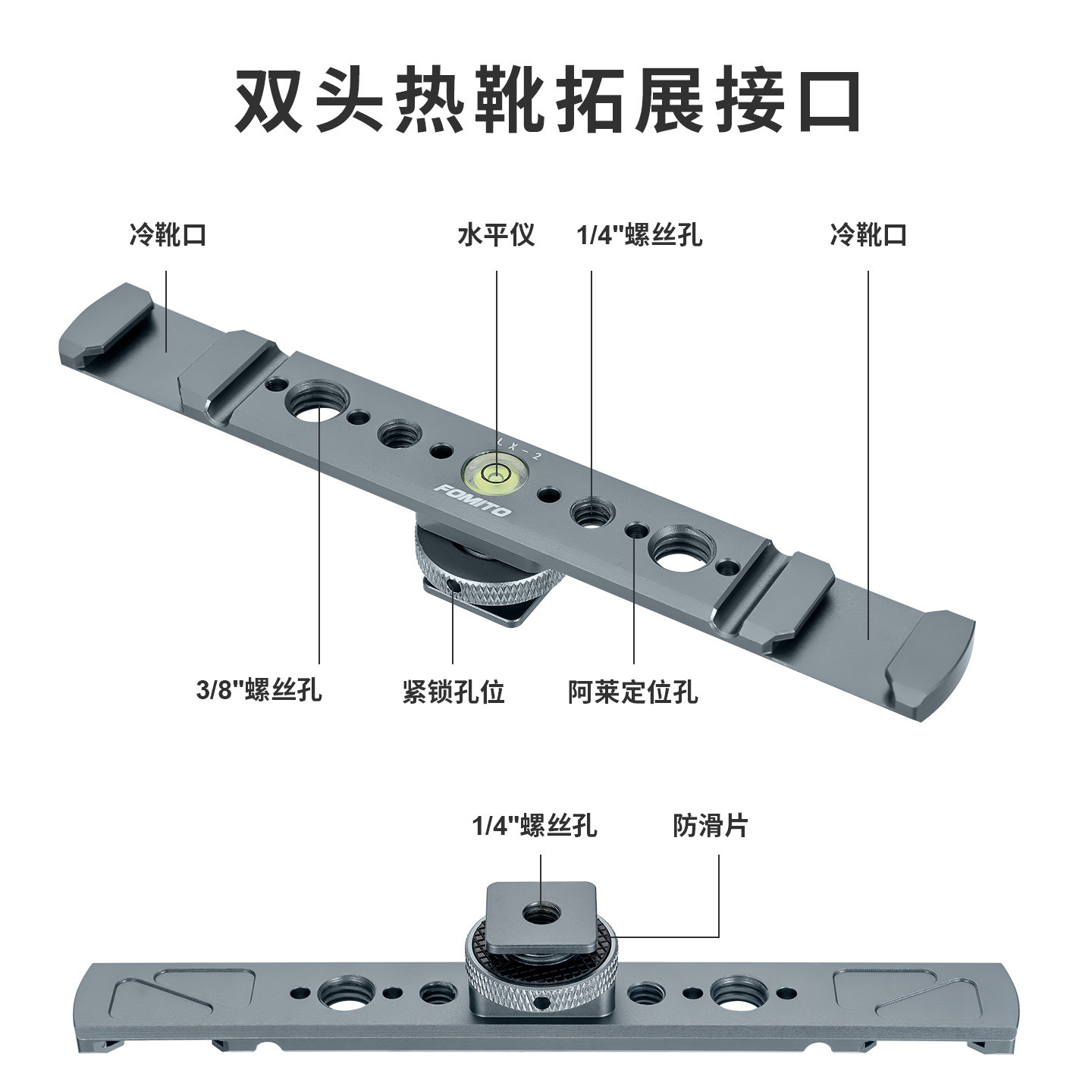 双头热靴拓展接口

冷靴口

水平仪

1/4"螺丝孔

冷靴口

LX-2

FOMITO

3/8"螺丝孔

紧锁孔位

阿莱定位孔

1/4"螺丝孔

防滑片