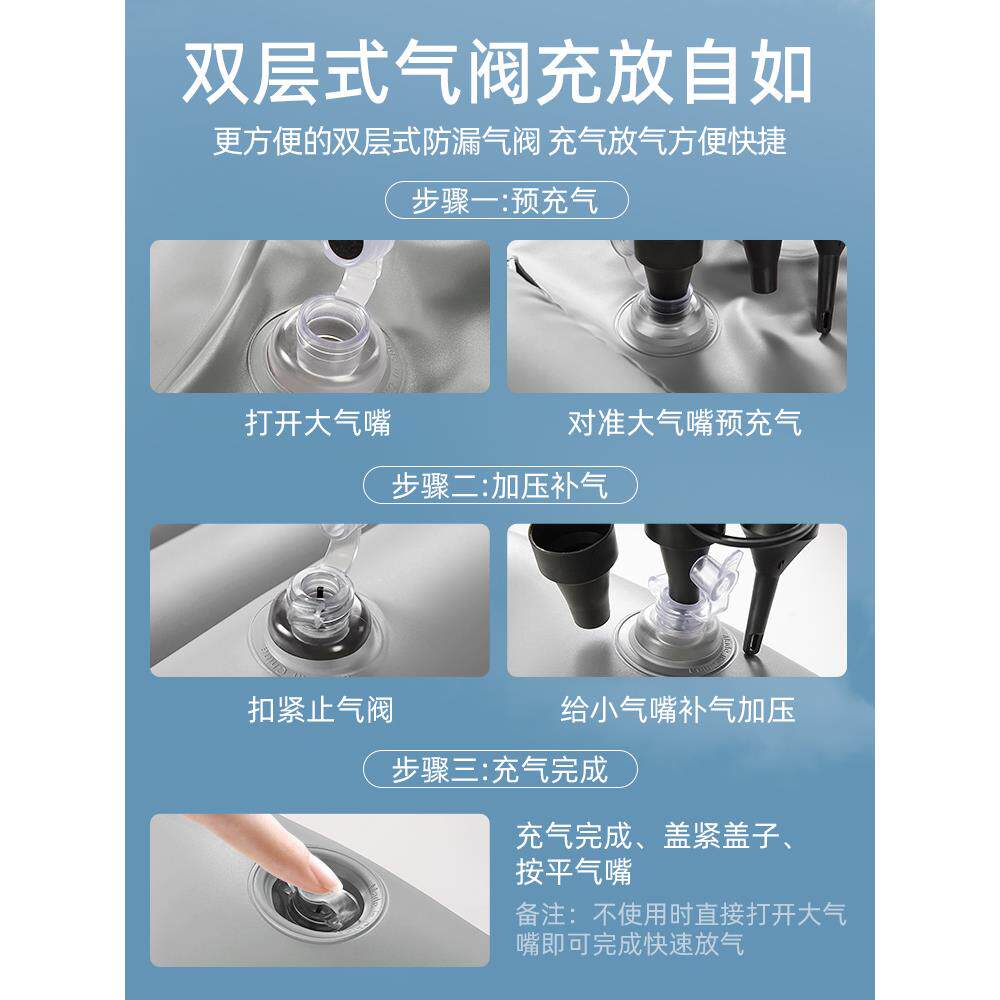 双层式气阀充放自如

更方便的双层式防漏气阀 充气放气方便快捷

步骤一:预充气

打开大气嘴

对准大气嘴预充气

步骤二:加压补气

扣紧止气阀

给小气嘴补气加压

步骤三:充气完成

充气完成、盖紧盖子、按平气嘴

备注：不使用时直接打开大气嘴即可完成快速放气