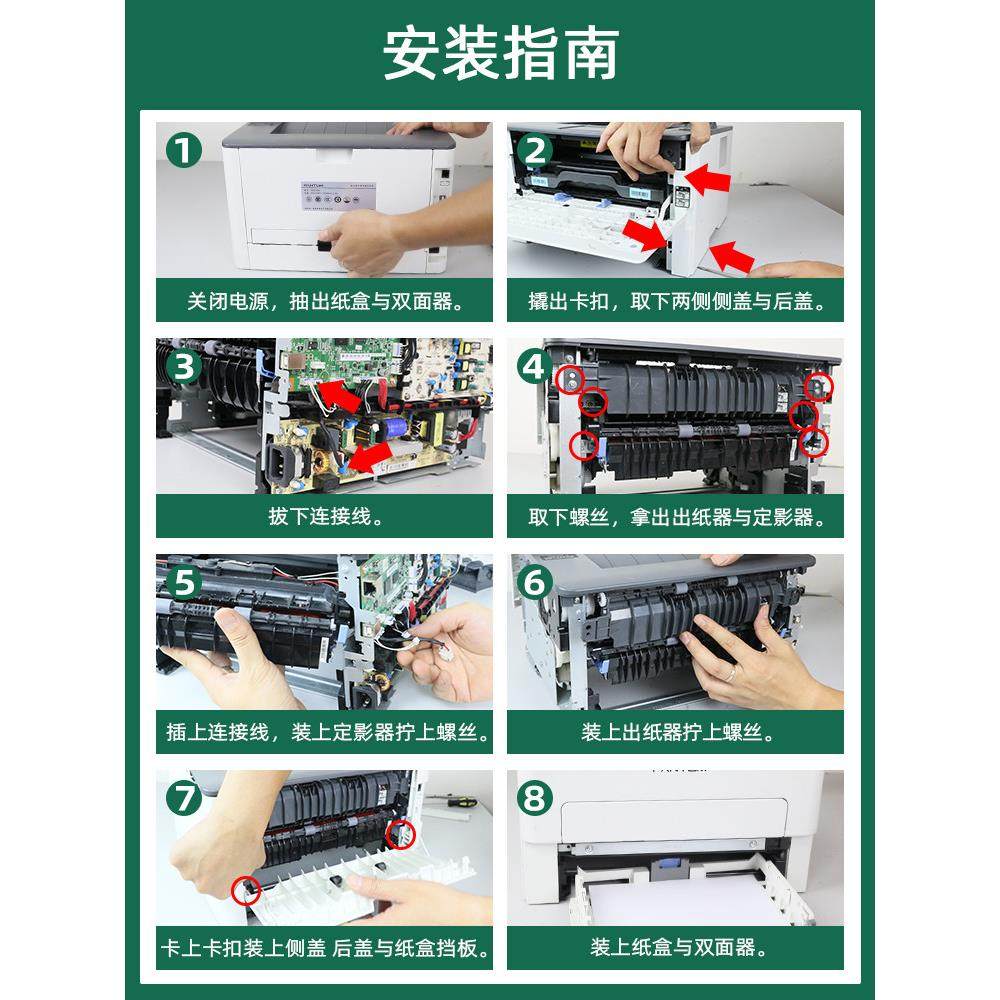 安装指南

1
关闭电源，抽出纸盒与双面器。

2
撬出卡扣，取下两侧侧盖与后盖。

3
拔下连接线。

4
取下螺丝，拿出出纸器与定影器。

5
插上连接线，装上定影器拧上螺丝。

6
装上出纸器拧上螺丝。

7
卡上卡扣装上侧盖 后盖与纸盒挡板。

8
装上纸盒与双面器。