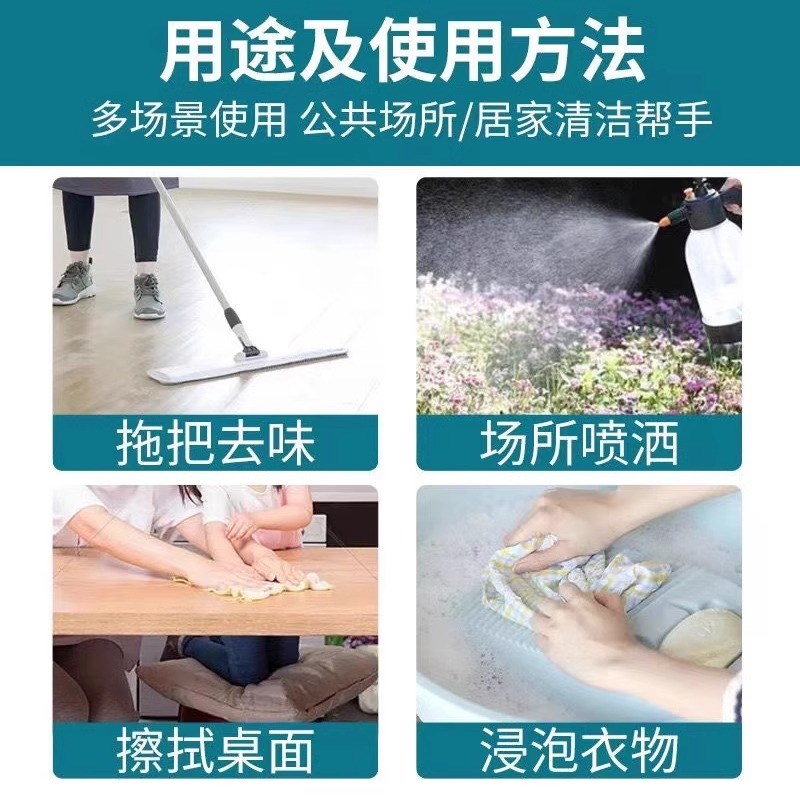 用途及使用方法

多场景使用 公共场所/居家清洁帮手

拖把去味

场所喷洒

擦拭桌面

浸泡衣物