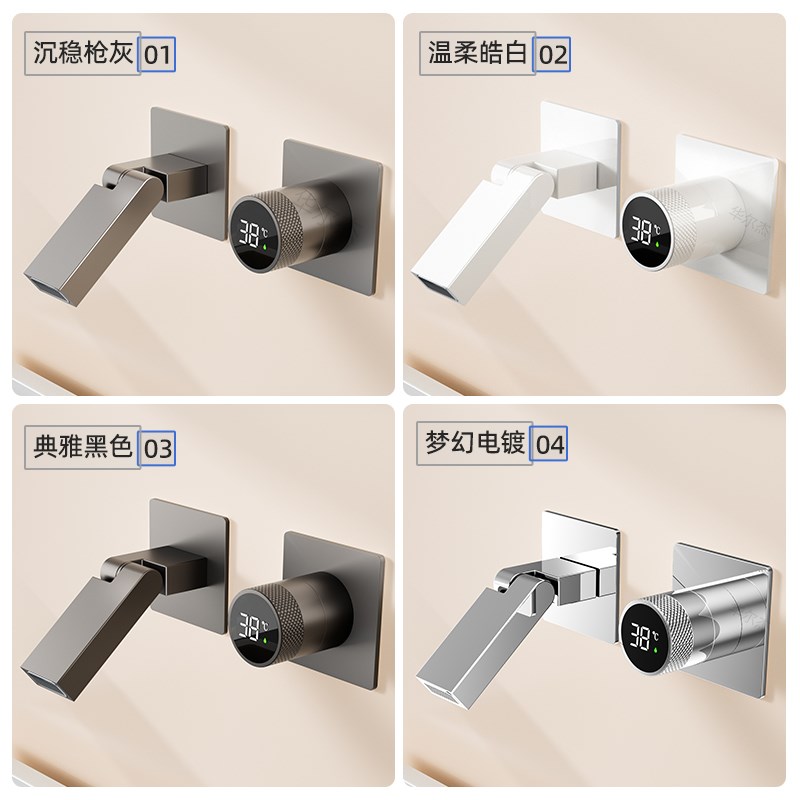 沉稳枪灰 01

38℃

温柔皓白 02

38℃

典雅黑色 03

38℃

梦幻电镀 04

38℃