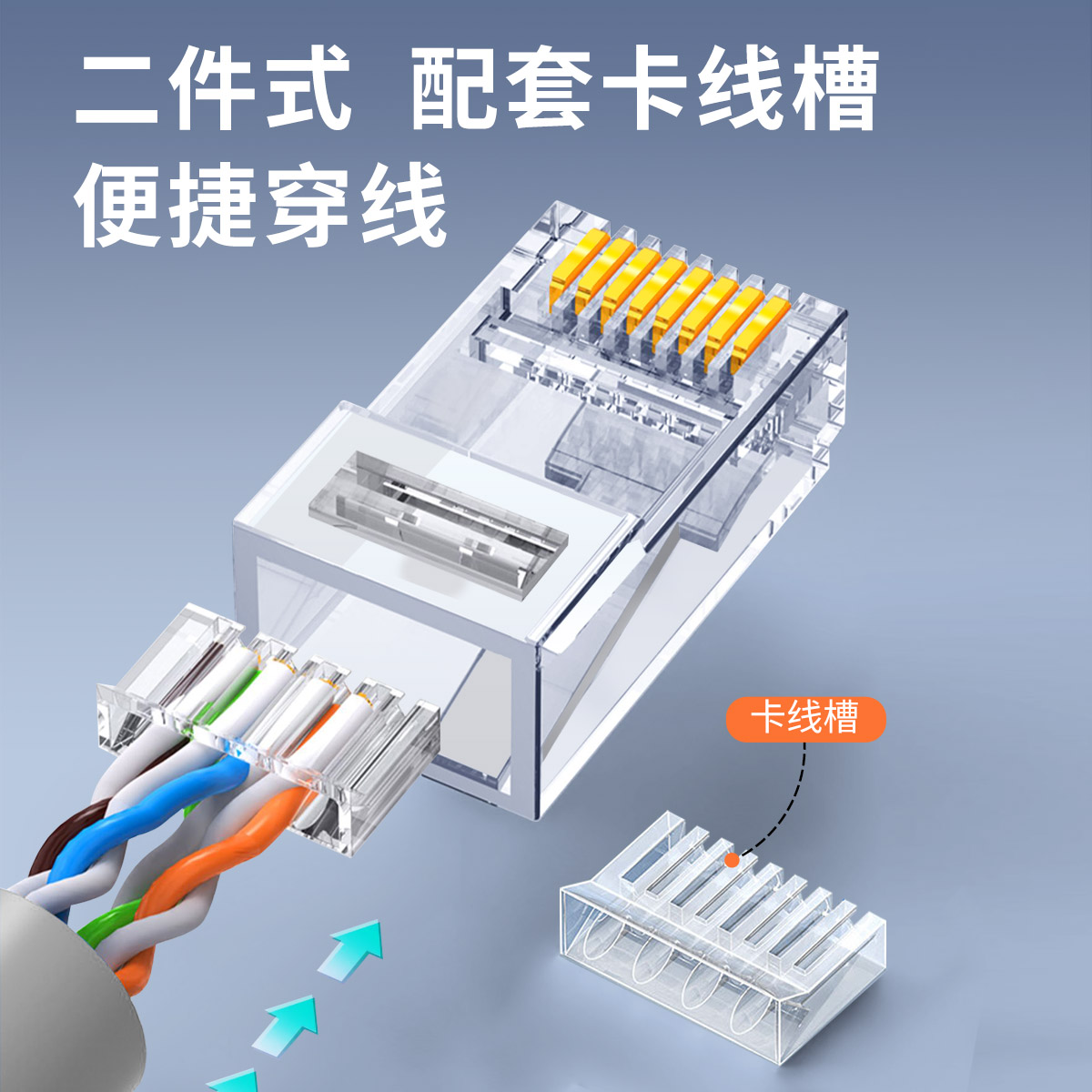 二件式 配套卡线槽
便捷穿线

卡线槽