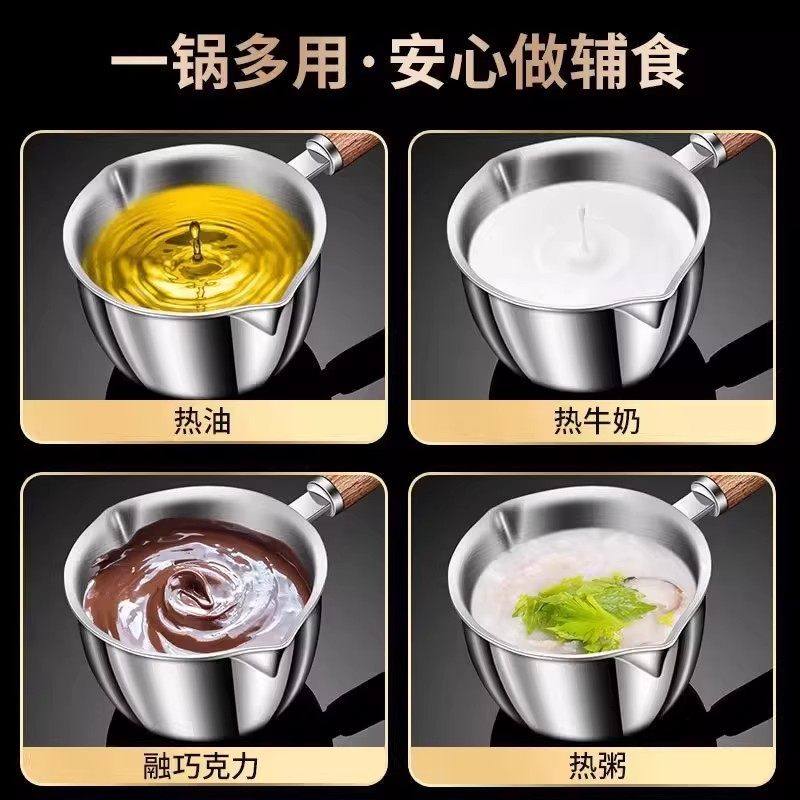 一锅多用·安心做辅食

热油

热牛奶

融巧克力

热粥