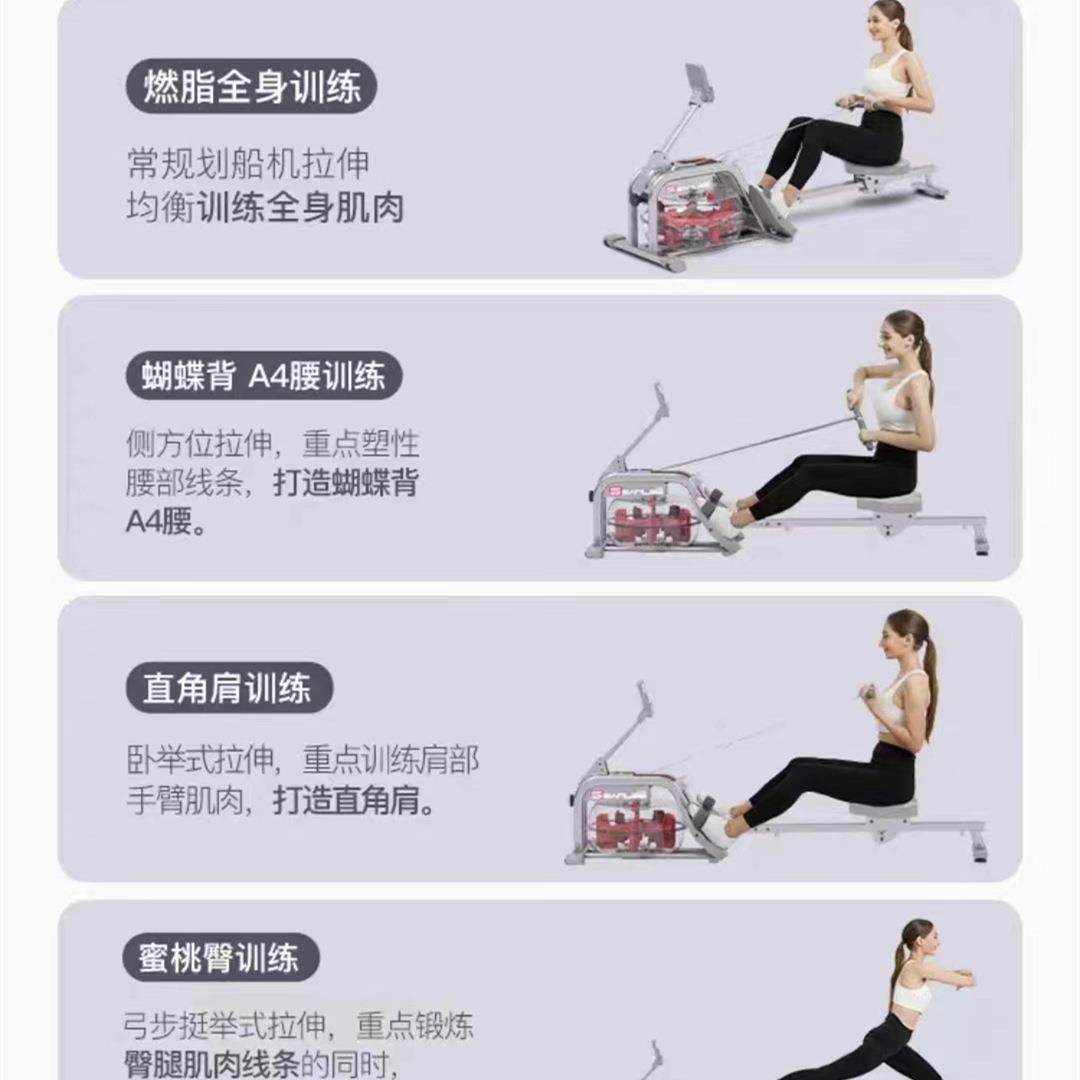 燃脂全身训练

常规划船机拉伸
均衡训练全身肌肉

蝴蝶背 A4腰训练

侧方位拉伸，重点塑性腰部线条，打造蝴蝶背A4腰。

直角肩训练

卧举式拉伸，重点训练肩部手臂肌肉，打造直角肩。

蜜桃臀训练

弓步挺举式拉伸，重点锻炼臀腿肌肉线条的同时，