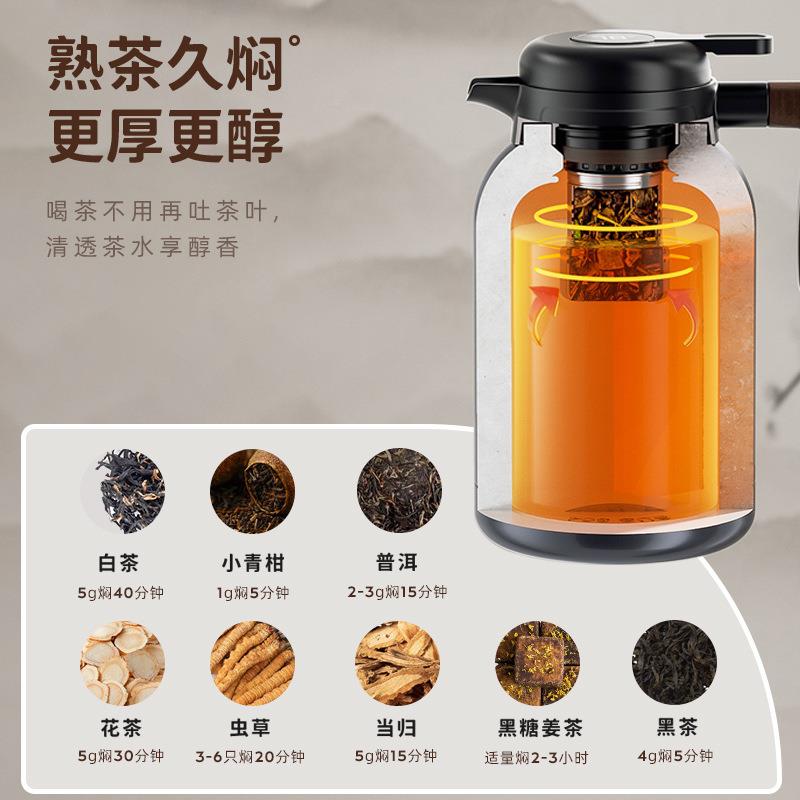 熟茶久焖°
更厚更醇

喝茶不用再吐茶叶，
清透茶水享醇香

白茶
5g焖40分钟

小青柑
1g焖5分钟

普洱
2-3g焖15分钟

花茶
5g焖30分钟

虫草
3-6只焖20分钟

当归
5g焖15分钟

黑糖姜茶
适量焖2-3小时

黑茶
4g焖5分钟