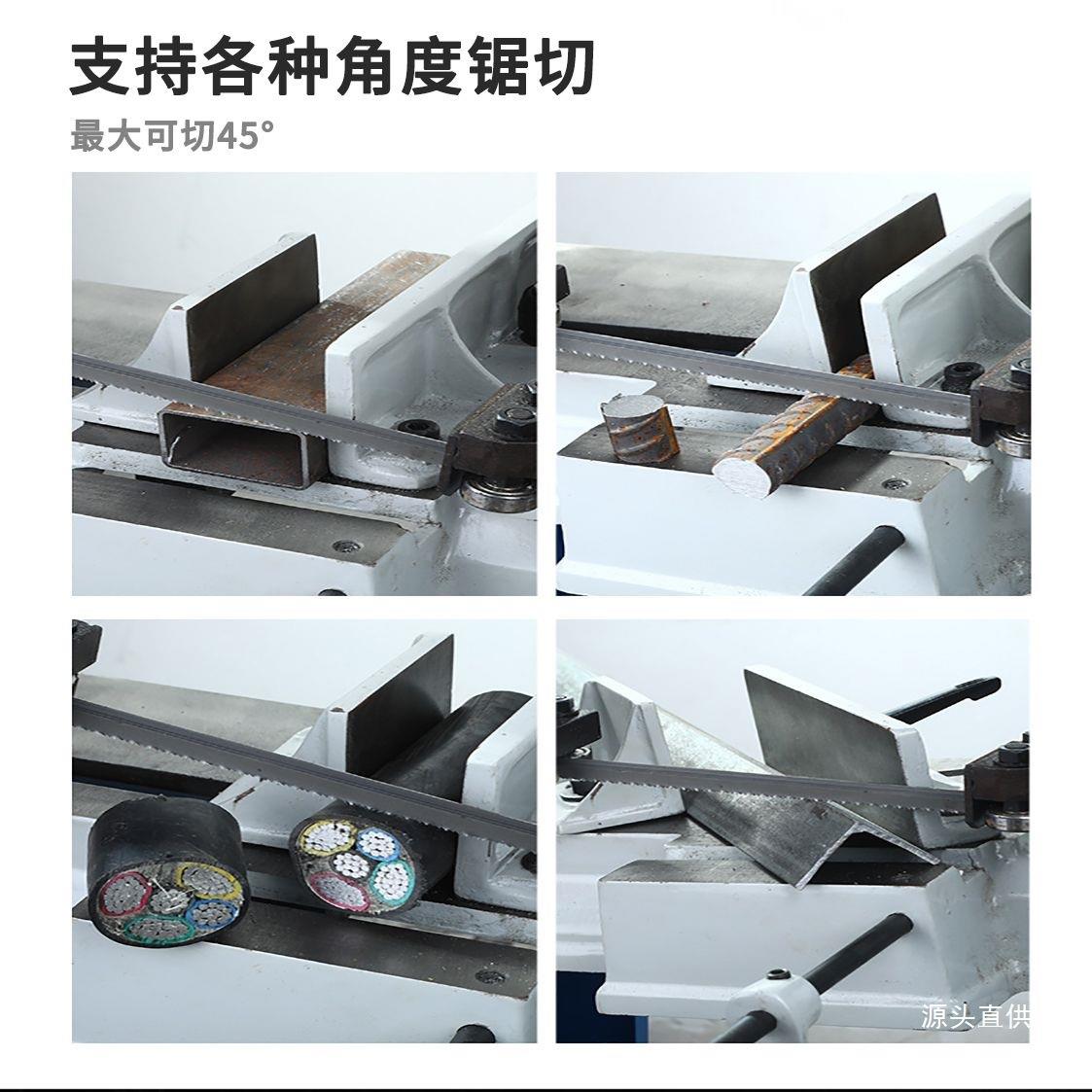 支持各种角度锯切

最大可切45°

源头直供