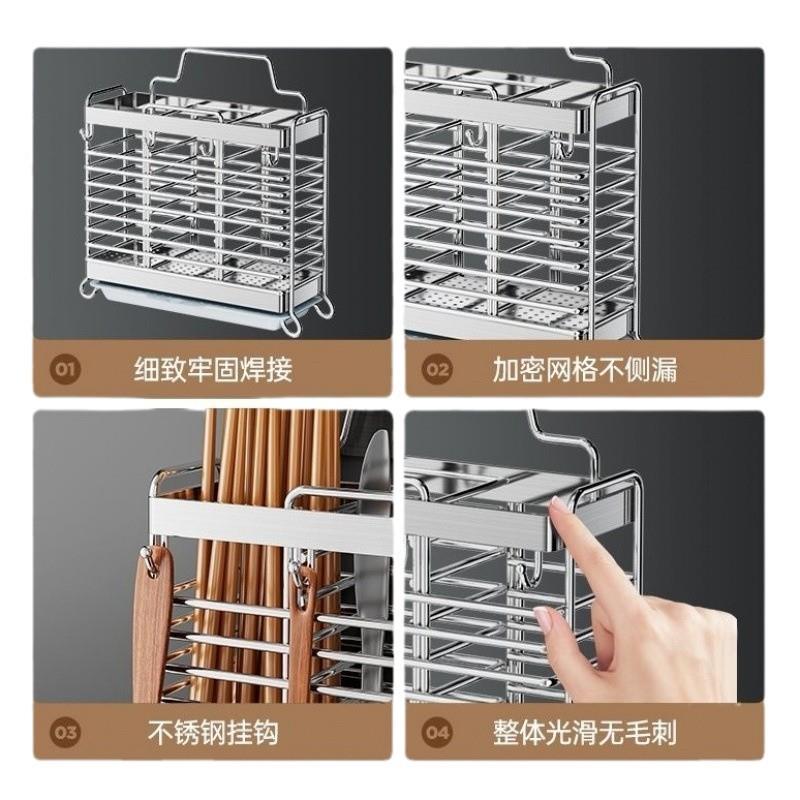 01 细致牢固焊接

02 加密网格不侧漏

03 不锈钢挂钩

04 整体光滑无毛刺