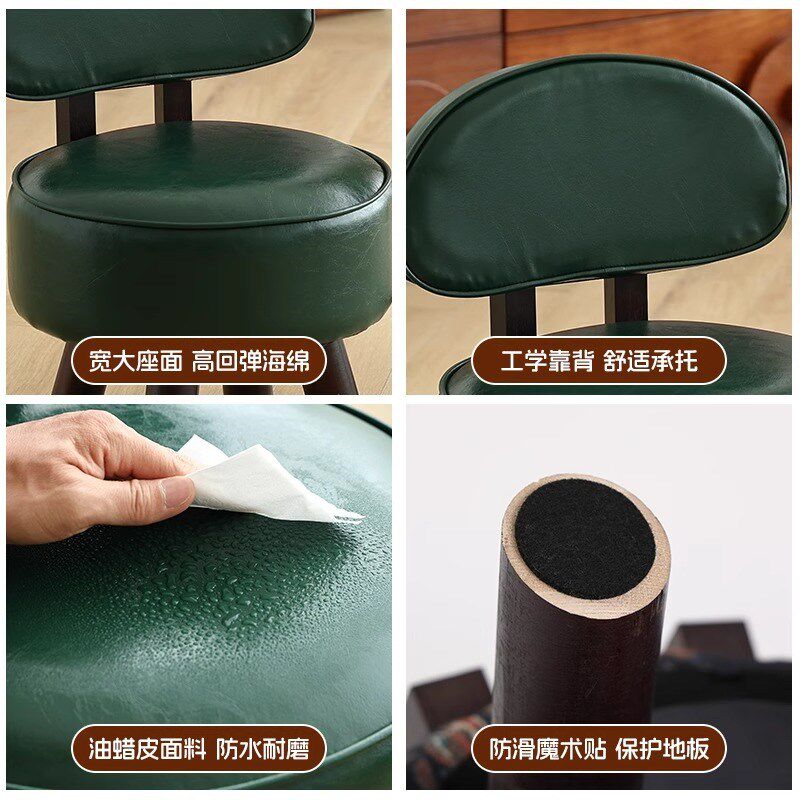 宽大座面 高回弹海绵

工学靠背 舒适承托

油蜡皮面料 防水耐磨

防滑魔术贴 保护地板