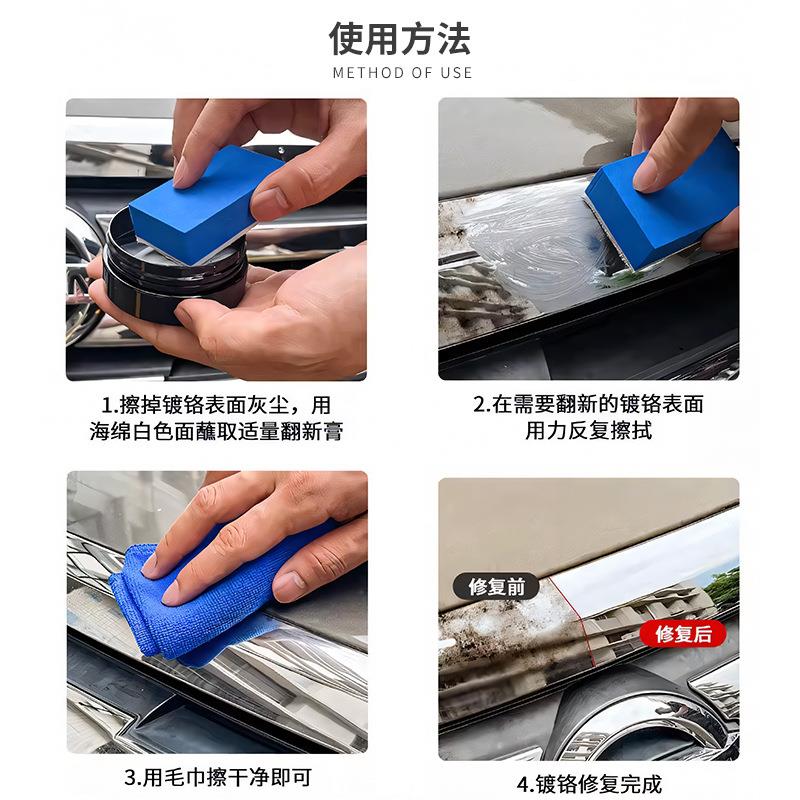 使用方法
METHOD OF USE

1.擦掉镀铬表面灰尘，用海绵白色面蘸取适量翻新膏

2.在需要翻新的镀铬表面用力反复擦拭

3.用毛巾擦干净即可

修复前

修复后

4.镀铬修复完成