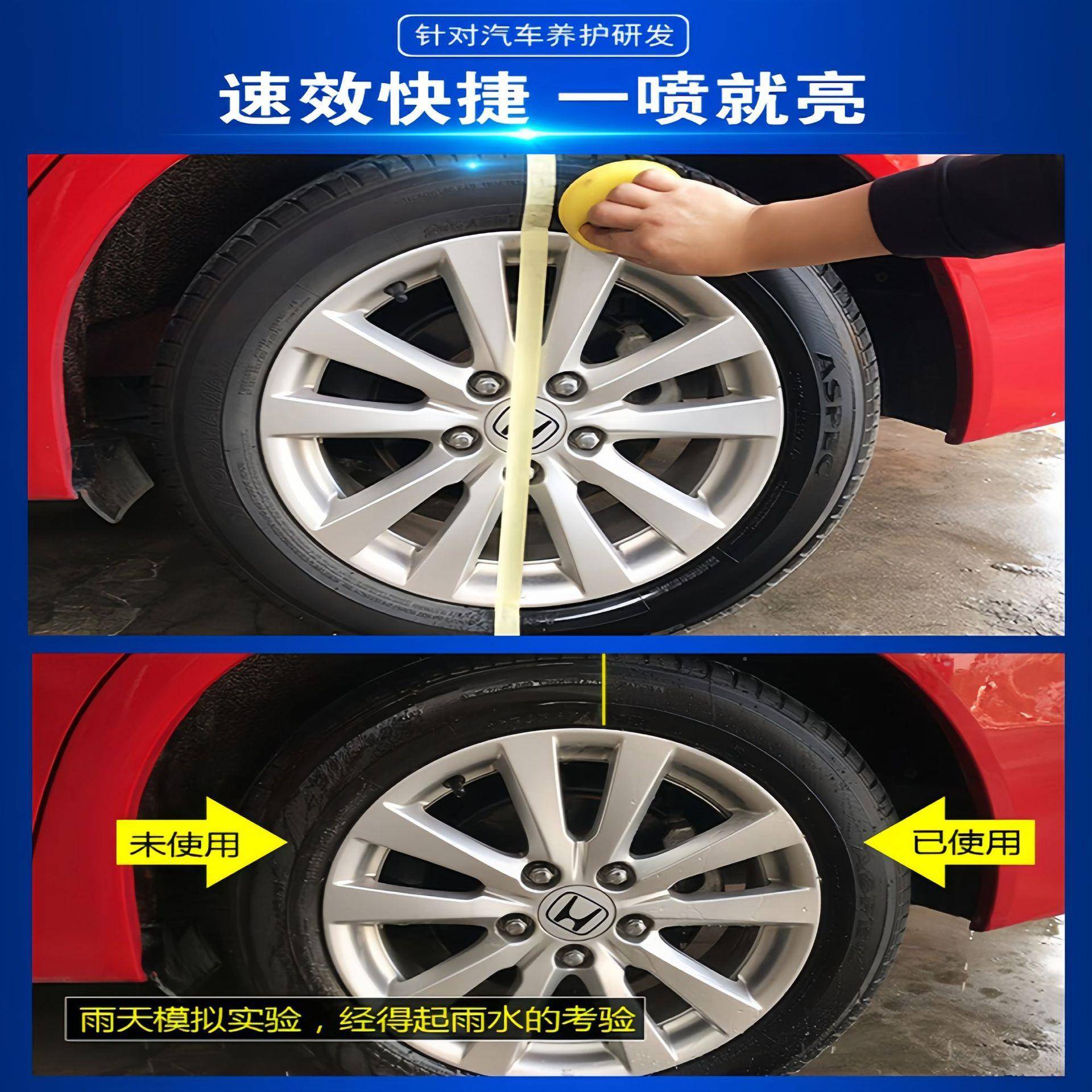 针对汽车养护研发

速效快捷 一喷就亮

ASPEC

未使用

已使用

雨天模拟实验，经得起雨水的考验