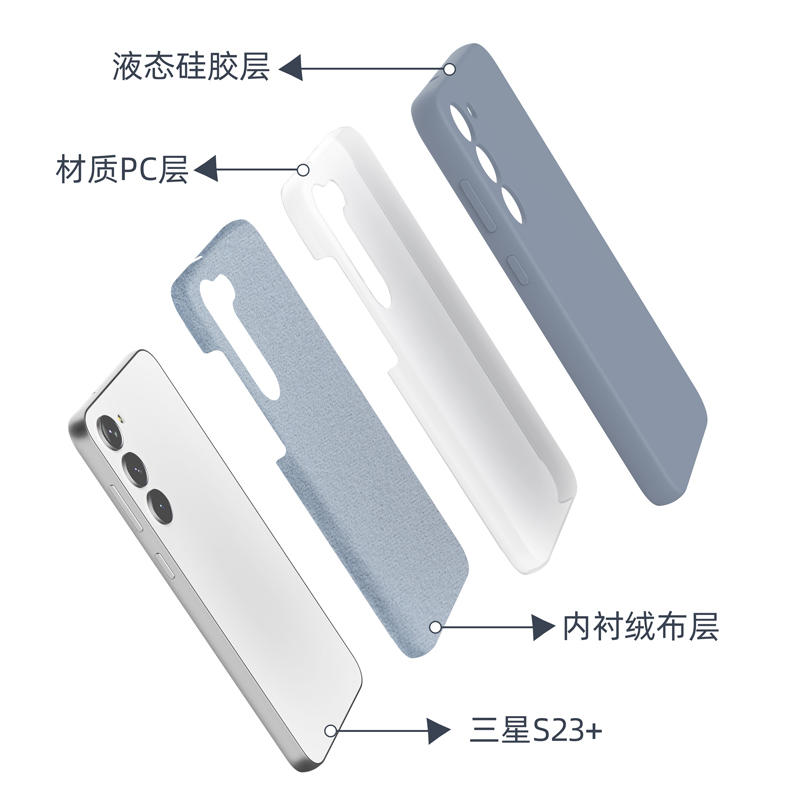 液态硅胶层

材质PC层

内衬绒布层

三星S23+