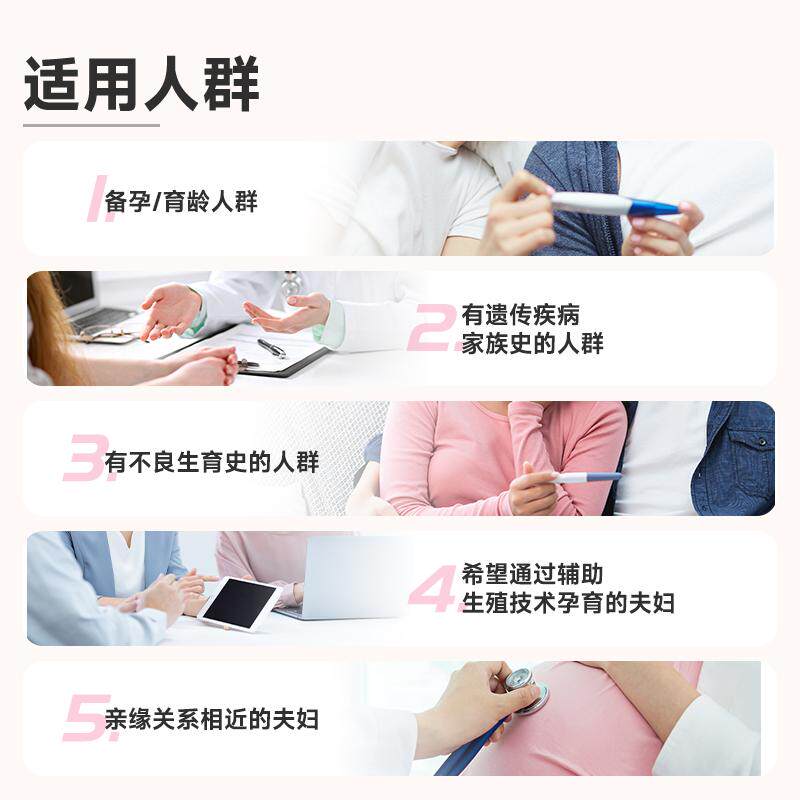 适用人群

1. 备孕/育龄人群

2. 有遗传疾病家族史的人群

3. 有不良生育史的人群

4. 希望通过辅助生殖技术孕育的夫妇

5. 亲缘关系相近的夫妇