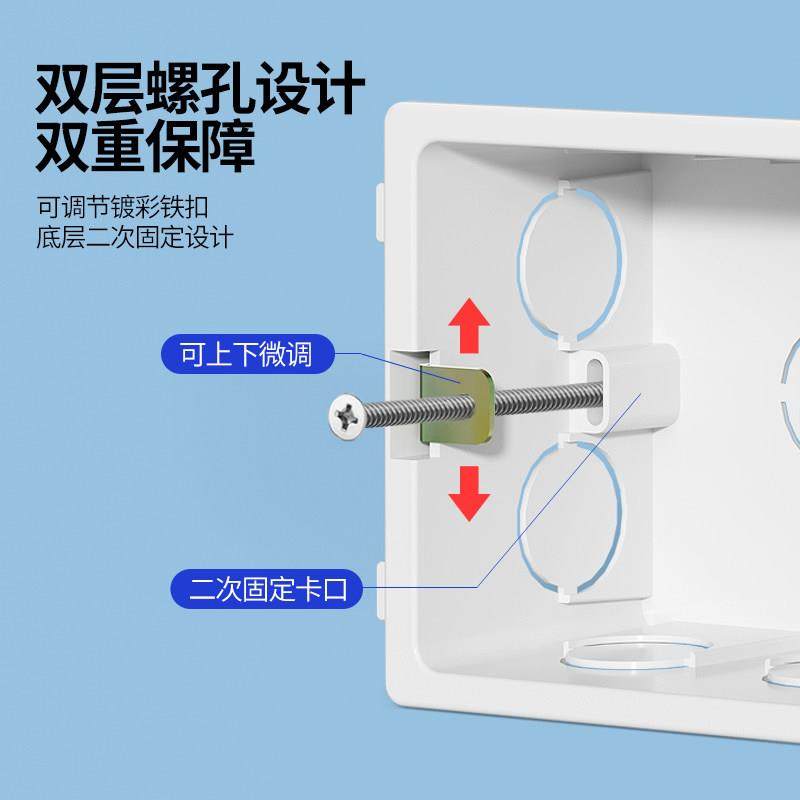 双层螺孔设计
双重保障

可调节镀彩铁扣
底层二次固定设计

可上下微调

二次固定卡口