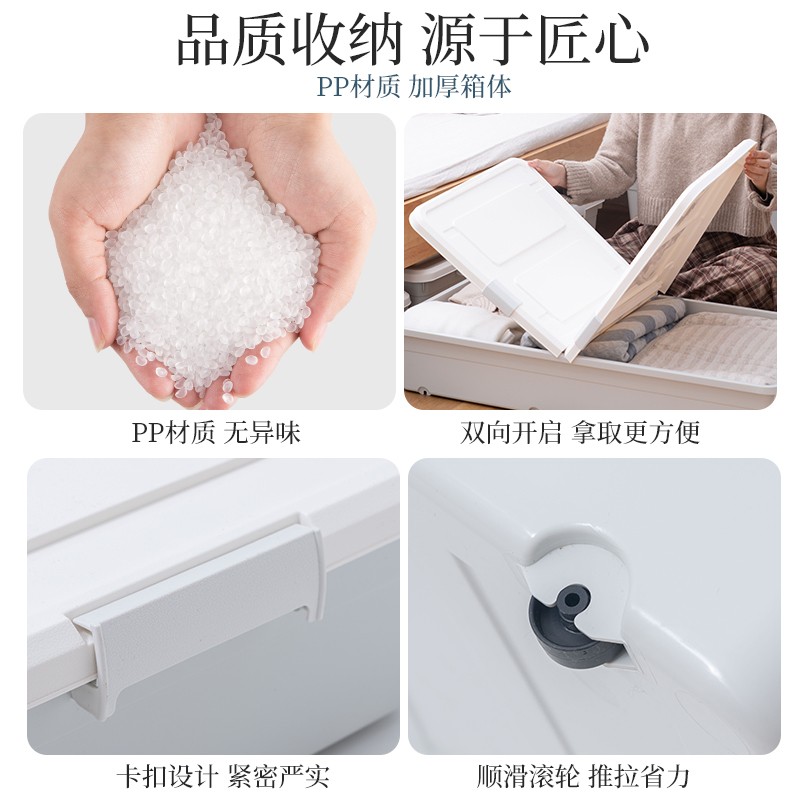 品质收纳 源于匠心

PP材质 加厚箱体

PP材质 无异味

双向开启 拿取更方便

卡扣设计 紧密严实

顺滑滚轮 推拉省力