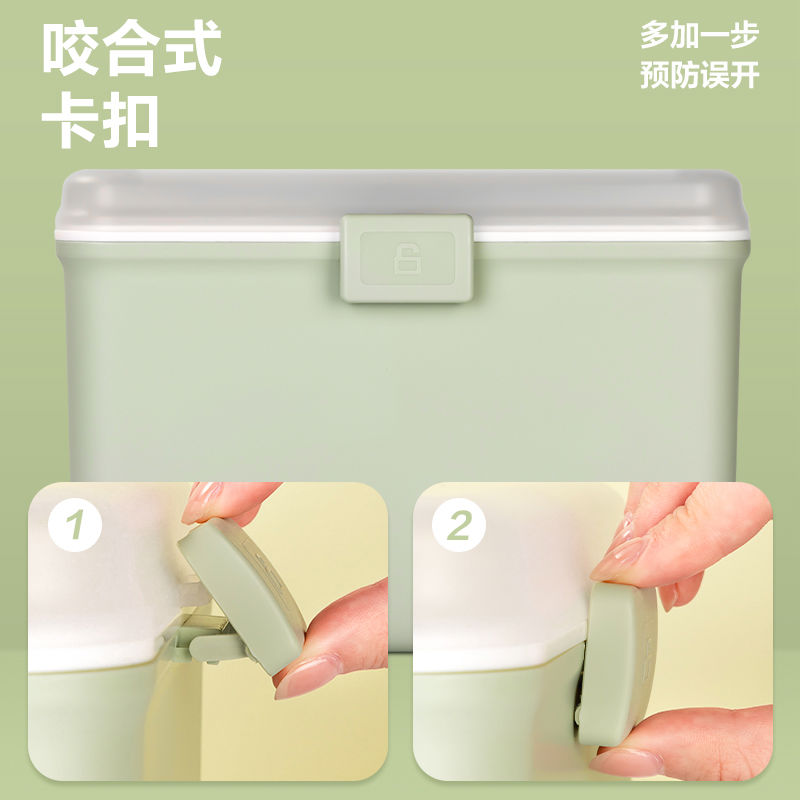 咬合式
卡扣

多加一步
预防误开

1

2