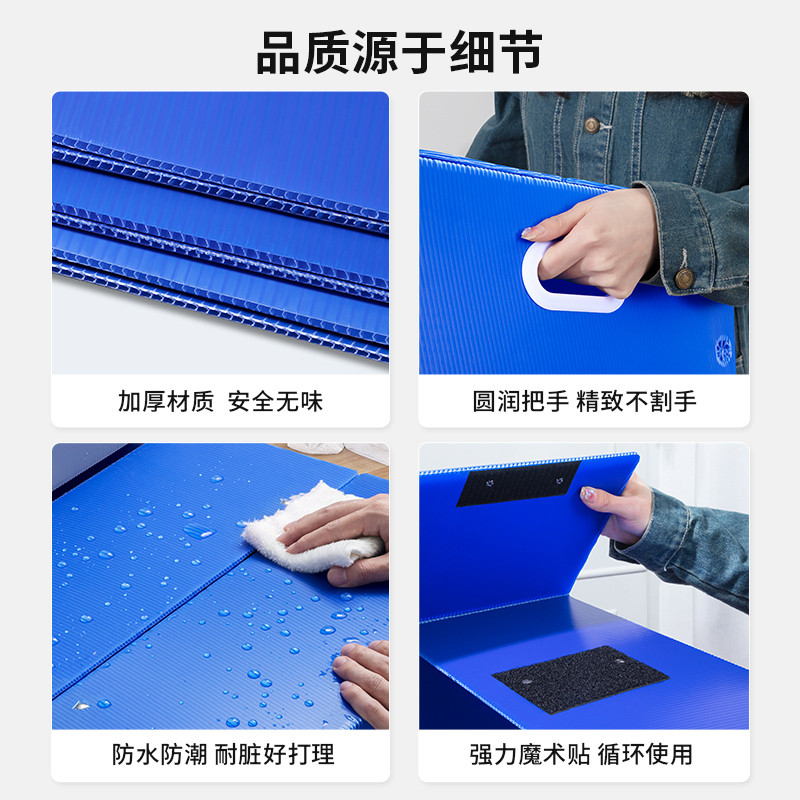 品质源于细节

加厚材质 安全无味

圆润把手 精致不割手

防水防潮 耐脏好打理

强力魔术贴 循环使用