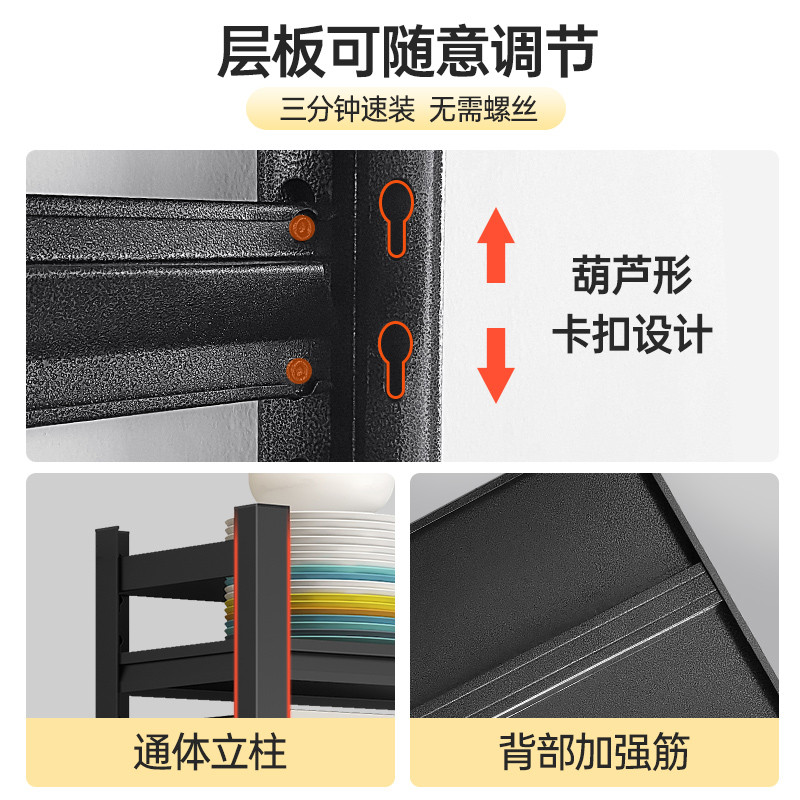 层板可随意调节

三分钟速装 无需螺丝

葫芦形
卡扣设计

通体立柱

背部加强筋