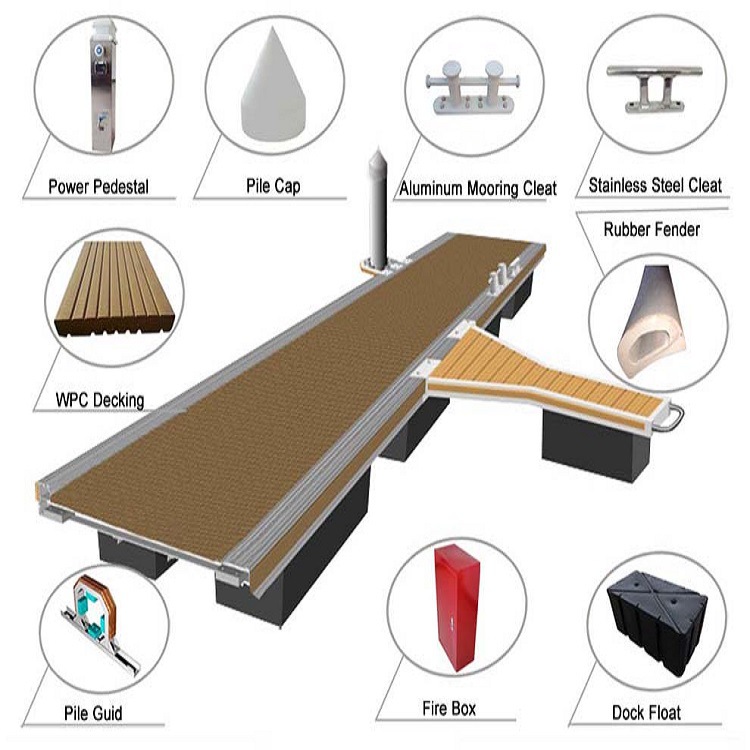 Power Pedestal

Pile Cap

Aluminum Mooring Cleat

Stainless Steel Cleat

Rubber Fender

WPC Decking

Pile Guid

Fire Box

Dock Float