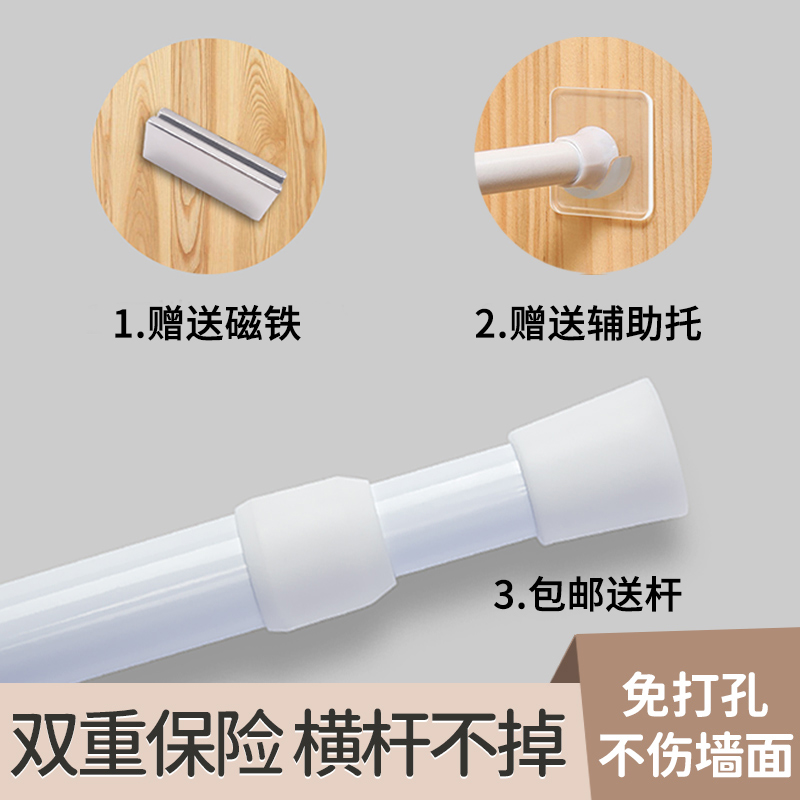 1.赠送磁铁

2.赠送辅助托

3.包邮送杆

双重保险 横杆不掉

免打孔
不伤墙面